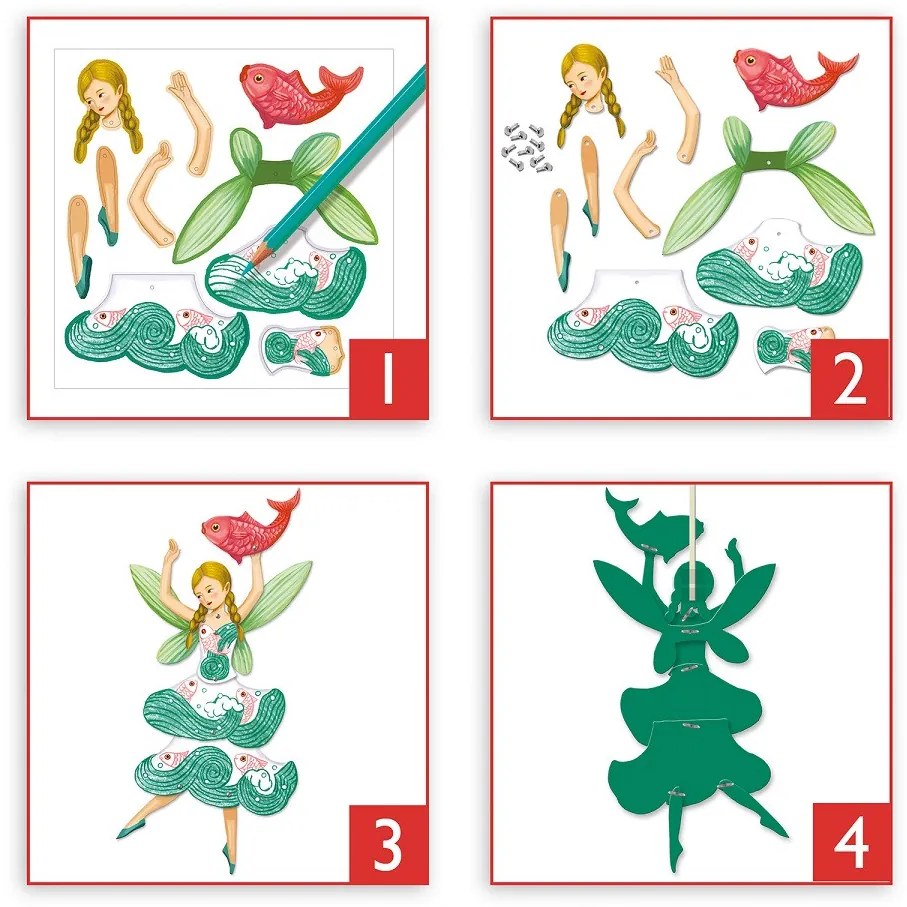 1

2

3

4