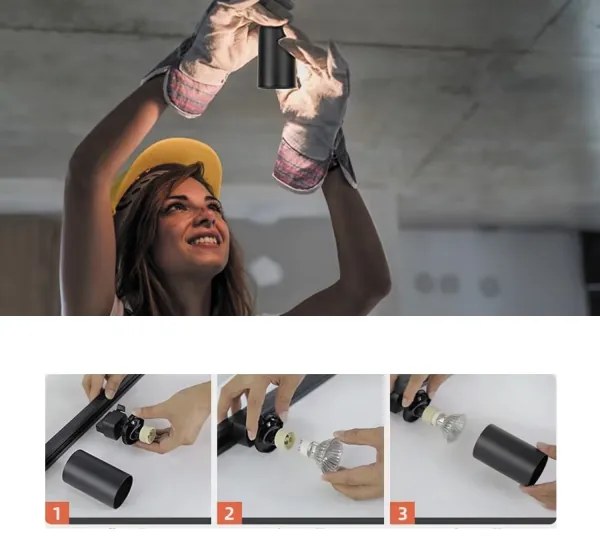 1

2

3