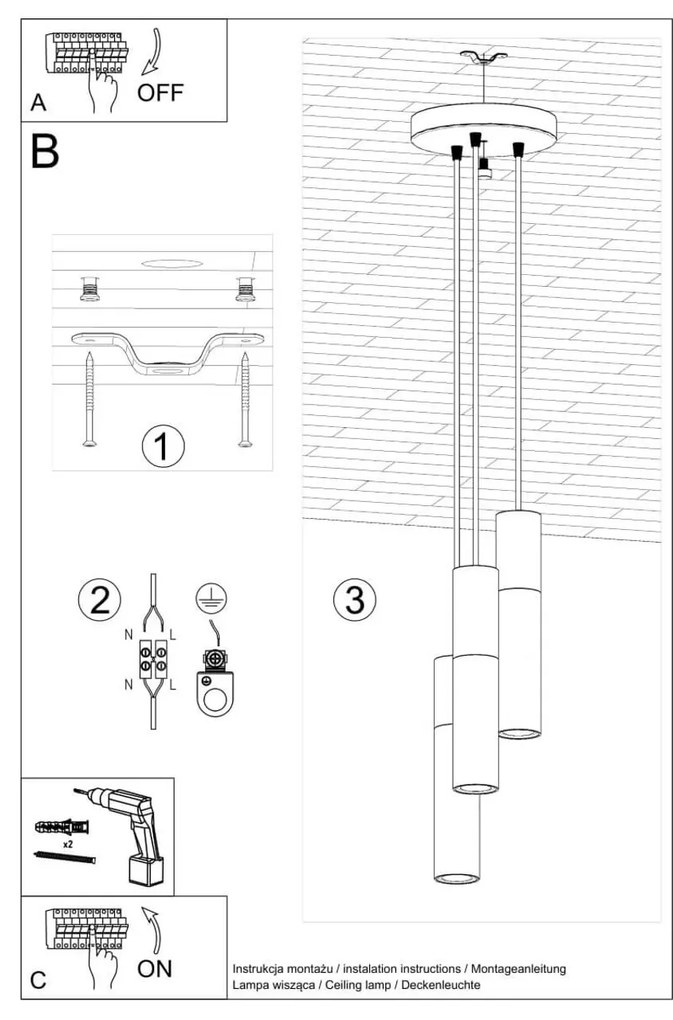 A
OFF

B

1

2
N L
N L

3

x2

C
ON

Instrukcja montażu / instalation instructions / Montageanleitung
Lampa wisząca / Ceiling lamp / Deckenleuchte