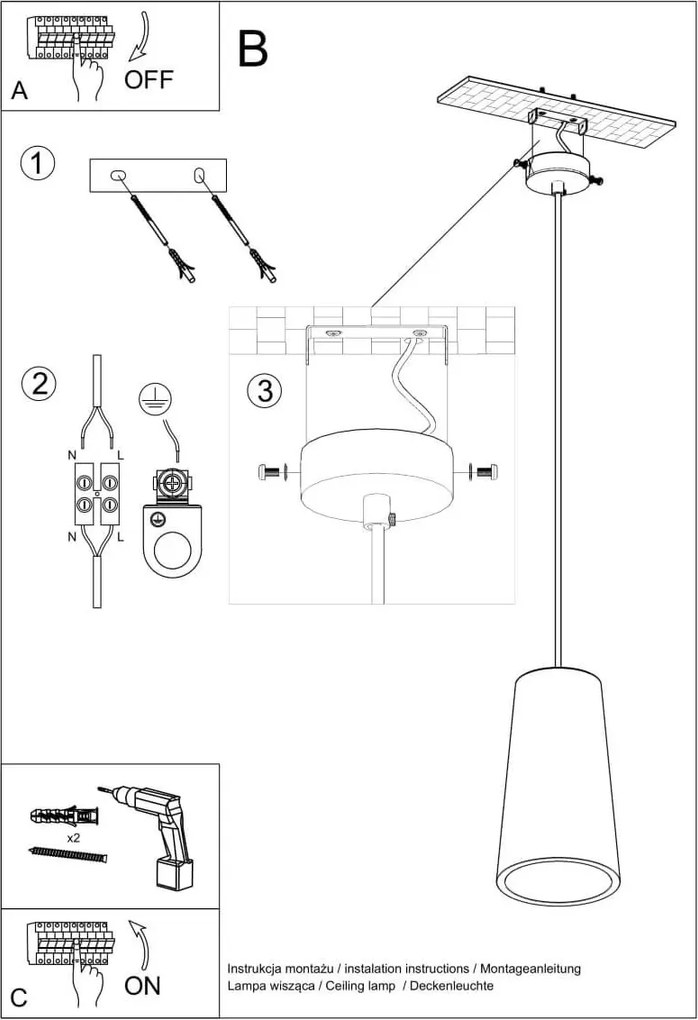 A
OFF

B

1

2

N L

N L

3

x2

C
ON

Instrukcja montażu / instalation instructions / Montageanleitung
Lampa wisząca / Ceiling lamp / Deckenleuchte