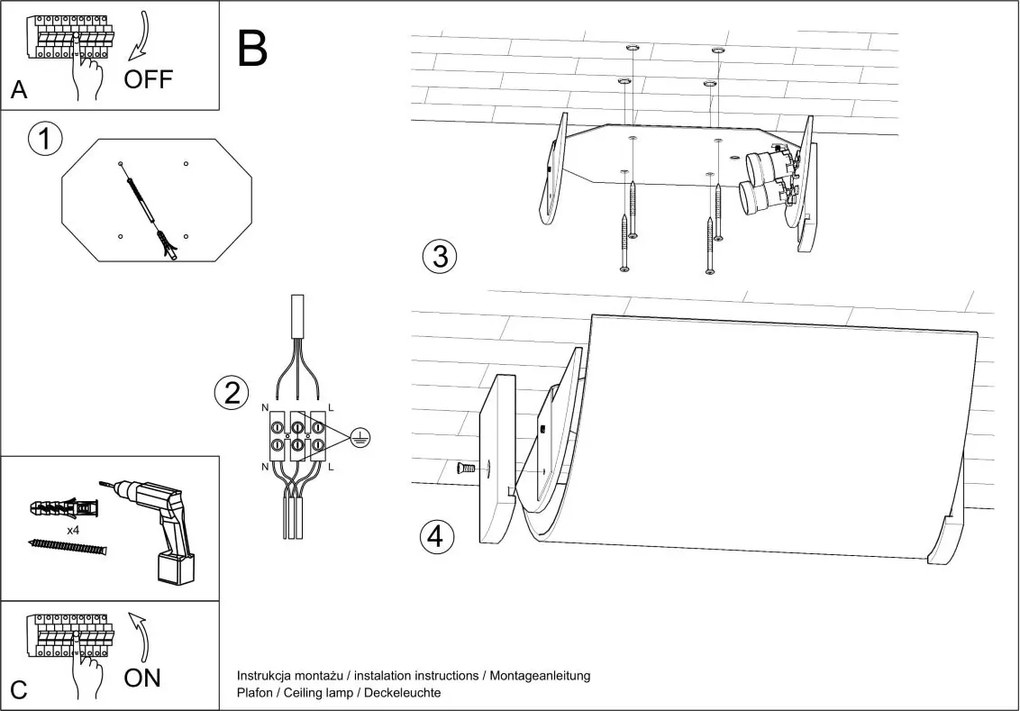 A
OFF
B
1
2
N
L
N
L
3
4
x4
C
ON
Instrukcja montażu / instalation instructions / Montageanleitung
Plafon / Ceiling lamp / Deckeleuchte