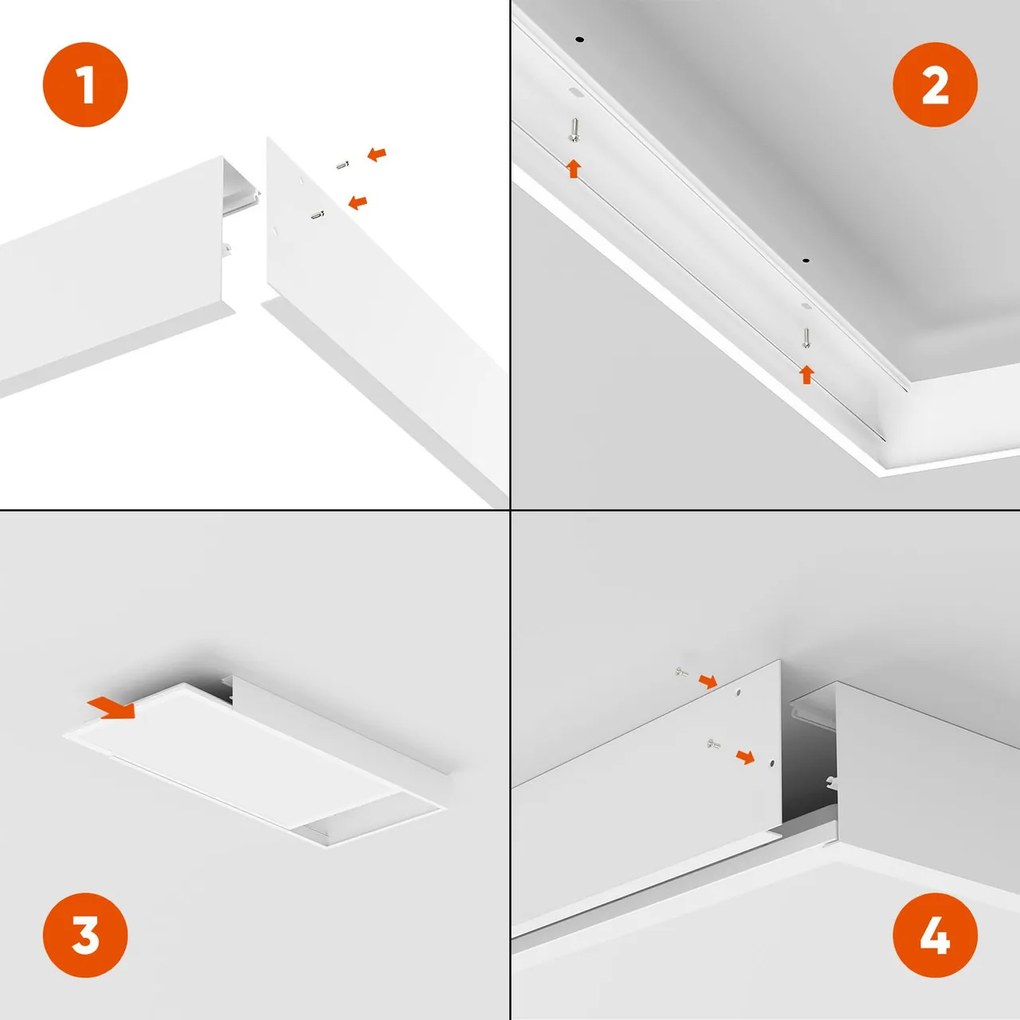 1

2

3

4