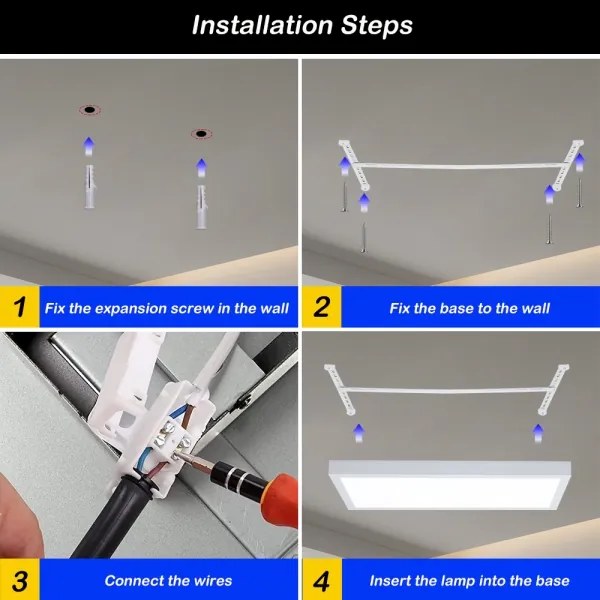 Installation Steps

1 Fix the expansion screw in the wall

2 Fix the base to the wall

3 Connect the wires

4 Insert the lamp into the base