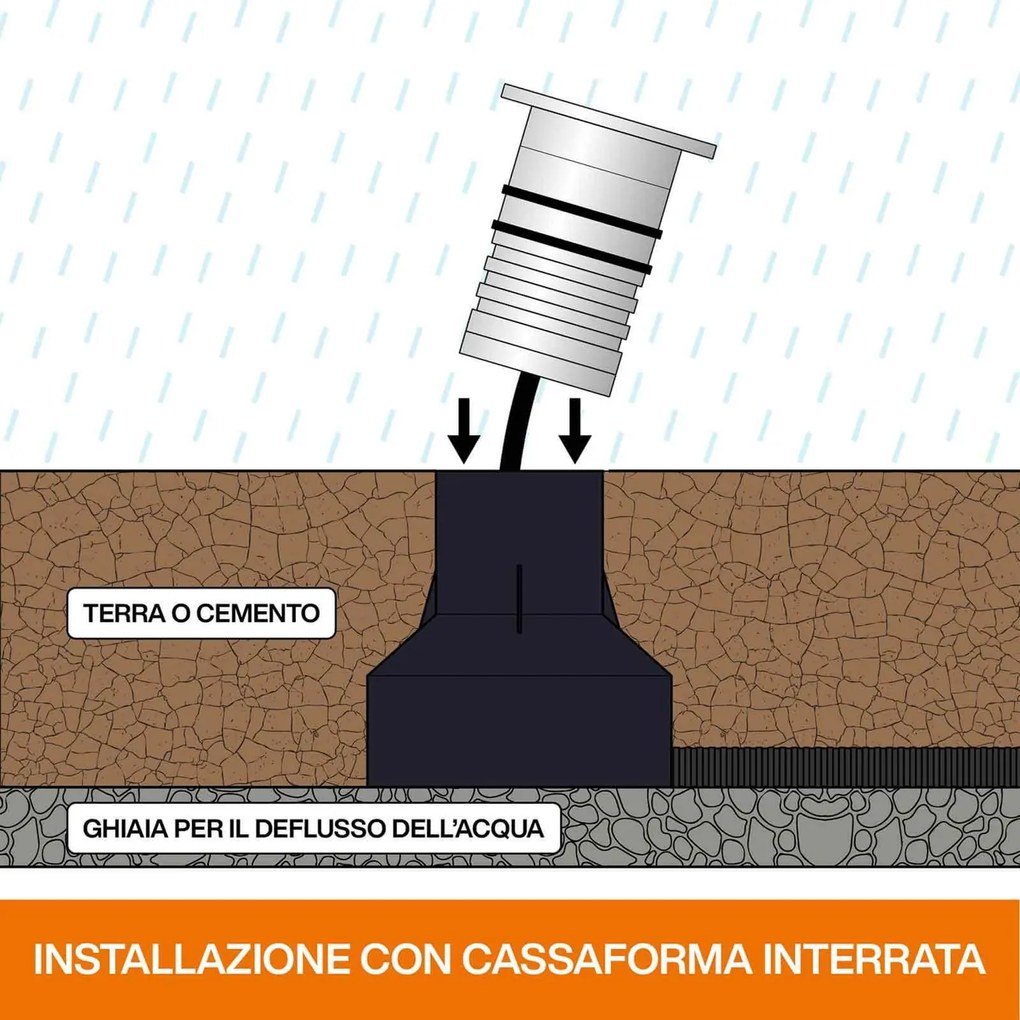 TERRA O CEMENTO

GHIAIA PER IL DEFLUSSO DELL'ACQUA

INSTALLAZIONE CON CASSAFORMA INTERRATA