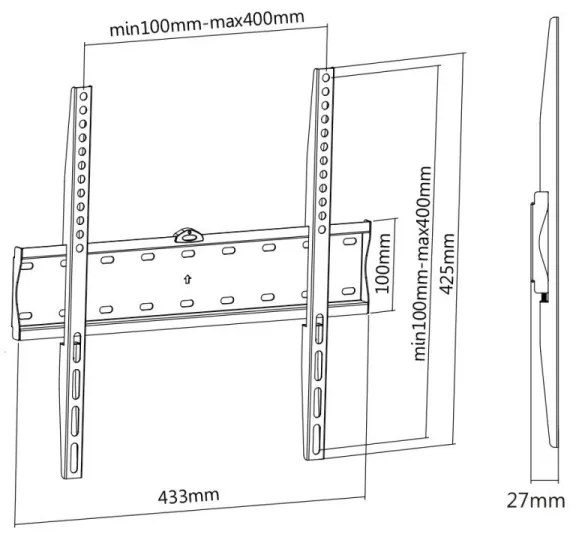 min100mm-max400mm

100mm

min100mm-max400mm

425mm

433mm

27mm