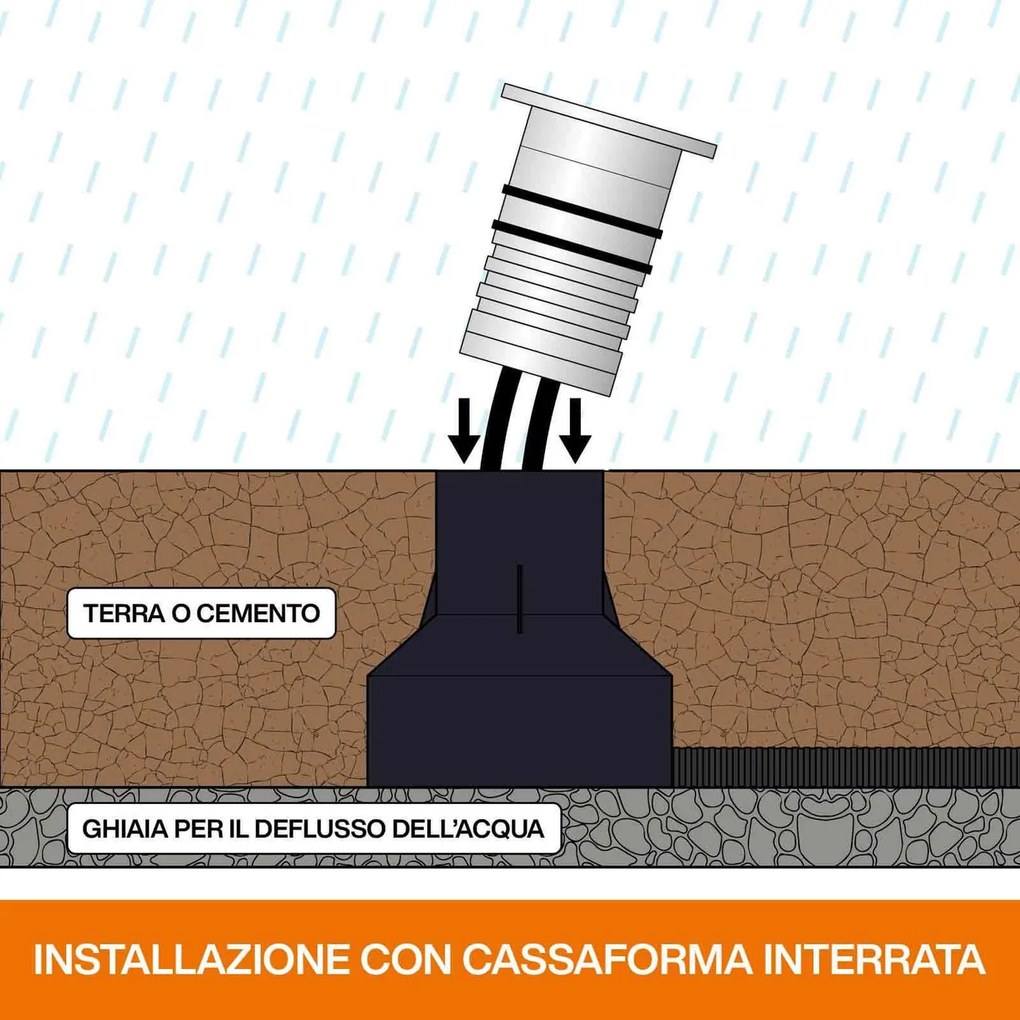 TERRA O CEMENTO

GHIAIA PER IL DEFLUSSO DELL'ACQUA

INSTALLAZIONE CON CASSAFORMA INTERRATA