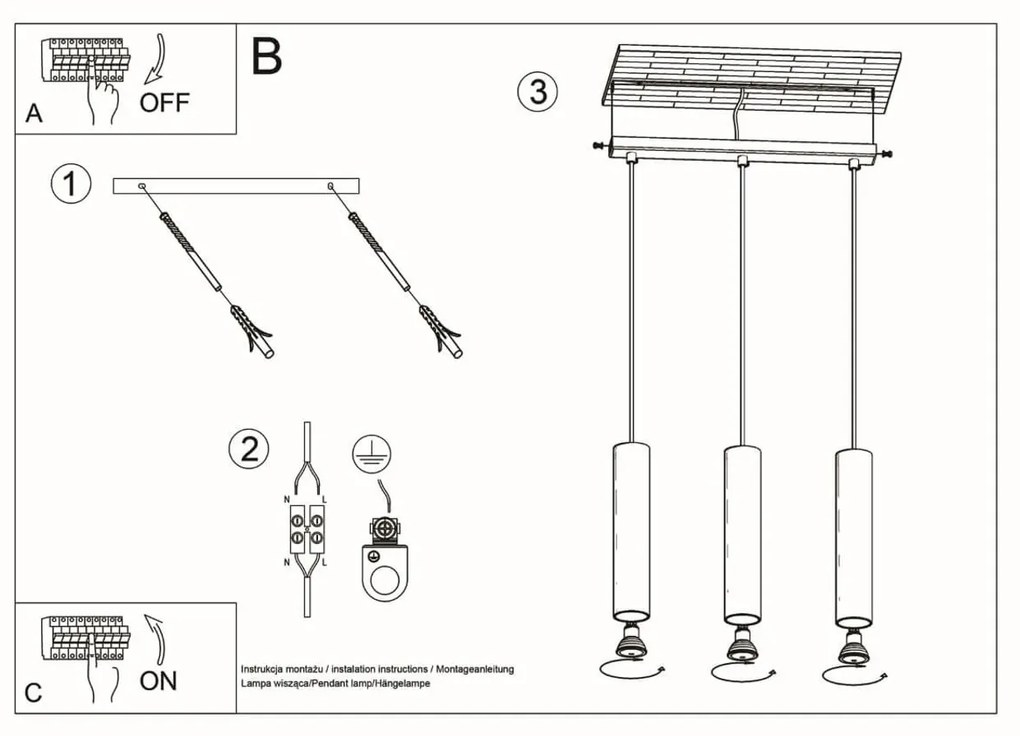 A
OFF

B

1

2

N L

N L

3

C
ON

Instrukcja montażu / instalation instructions / Montageanleitung
Lampa wisząca/Pendant lamp/Hängelampe