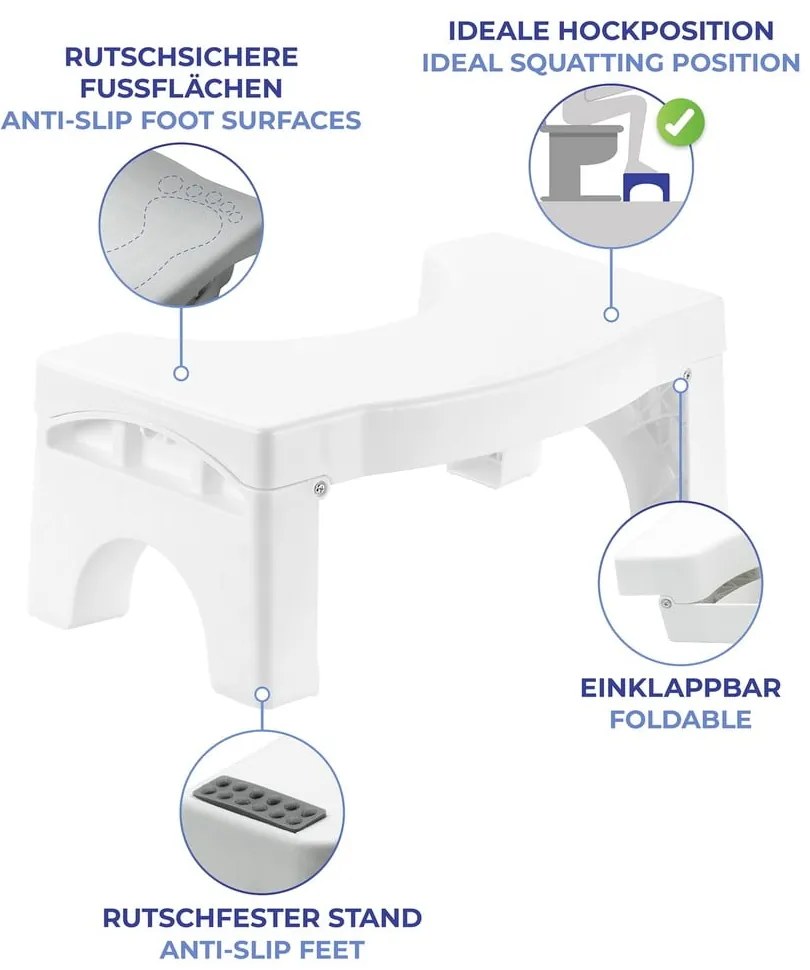 RUTSCHSICHERE FUSSFLÄCHEN
ANTI-SLIP FOOT SURFACES

IDEALE HOCKPOSITION
IDEAL SQUATTING POSITION

EINKLAPPBAR
FOLDABLE

RUTSCHFESTER STAND
ANTI-SLIP FEET