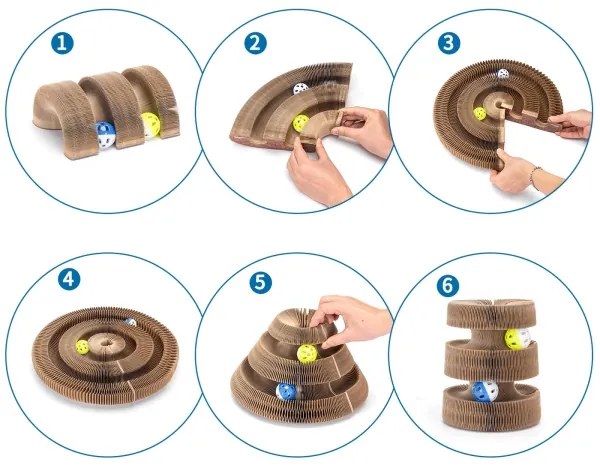 1
2
3
4
5
6