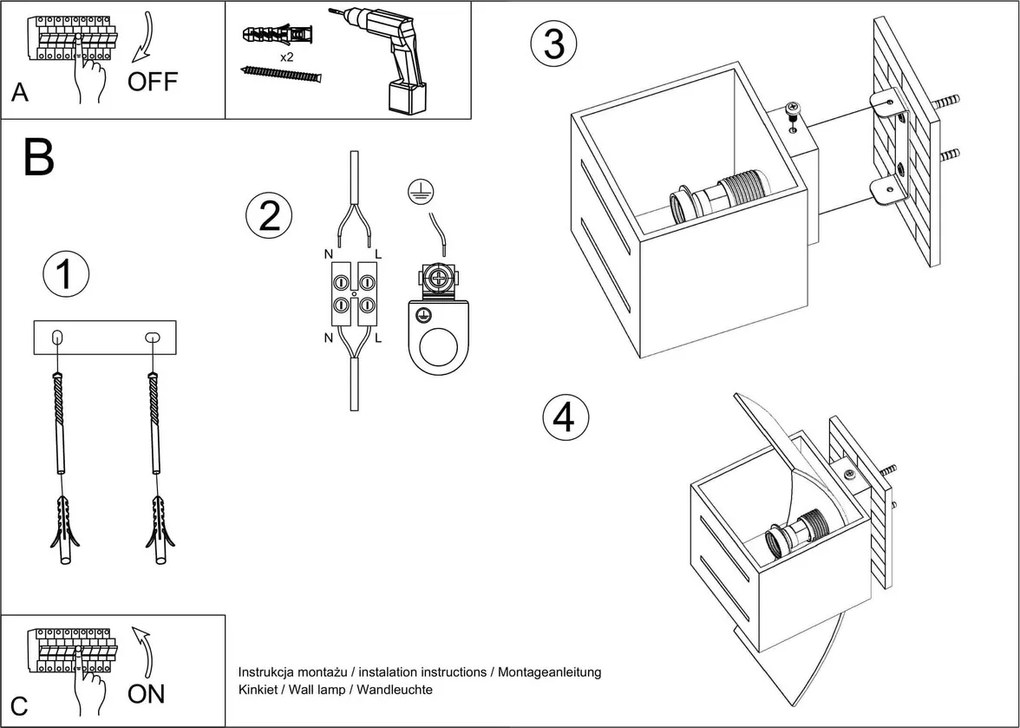 A
OFF
x2
B
1
2
N
L
N
L
3
4
C
ON
Instrukcja montażu / instalation instructions / Montageanleitung
Kinkiet / Wall lamp / Wandleuchte