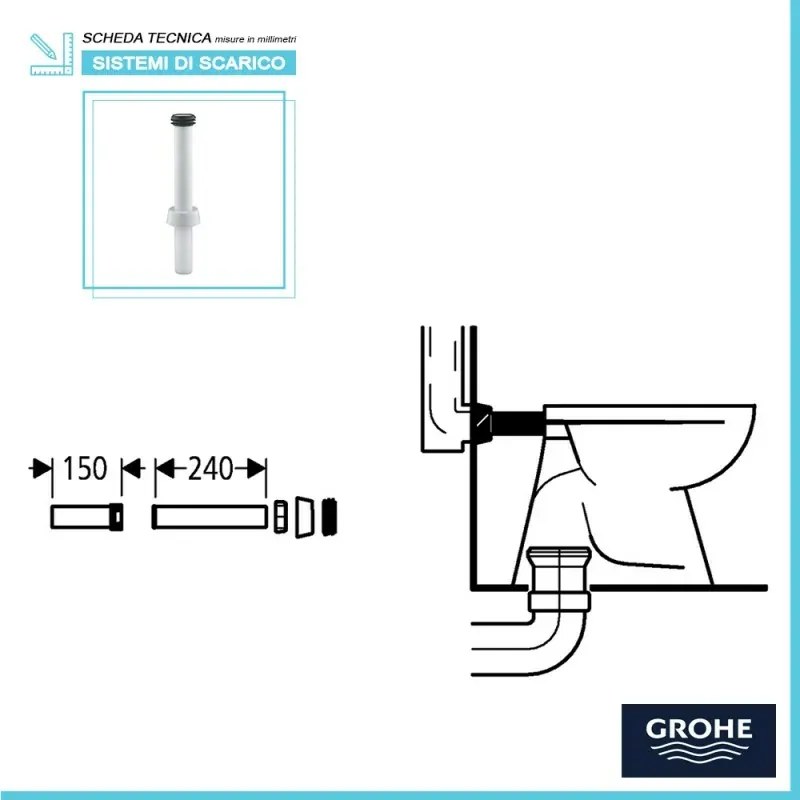 SCHEDA TECNICA misure in millimetri
SISTEMI DI SCARICO

150
240

GROHE