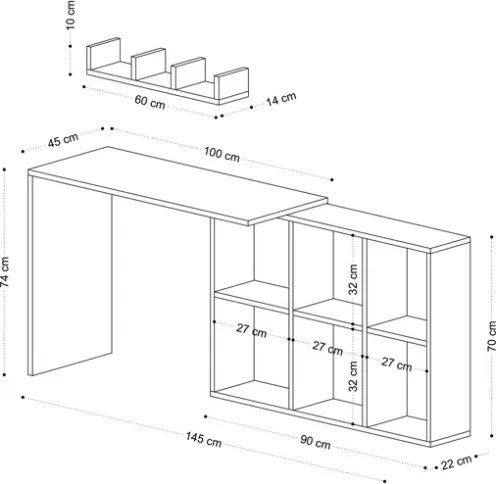 10 cm
60 cm
14 cm
45 cm
100 cm
74 cm
32 cm
27 cm
27 cm
27 cm
32 cm
70 cm
145 cm
90 cm
22 cm