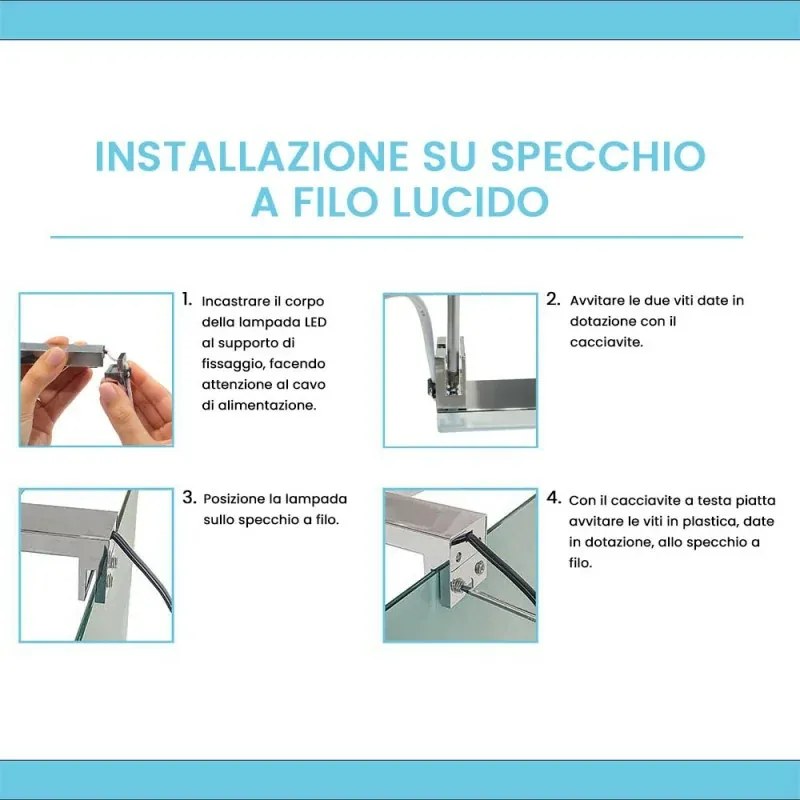 INSTALLAZIONE SU SPECCHIO A FILO LUCIDO

1. Incastrare il corpo della lampada LED al supporto di fissaggio, facendo attenzione al cavo di alimentazione.

2. Avvitare le due viti date in dotazione con il cacciavite.

3. Posizione la lampada sullo specchio a filo.

4. Con il cacciavite a testa piatta avvitare le viti in plastica, date in dotazione, allo specchio a filo.