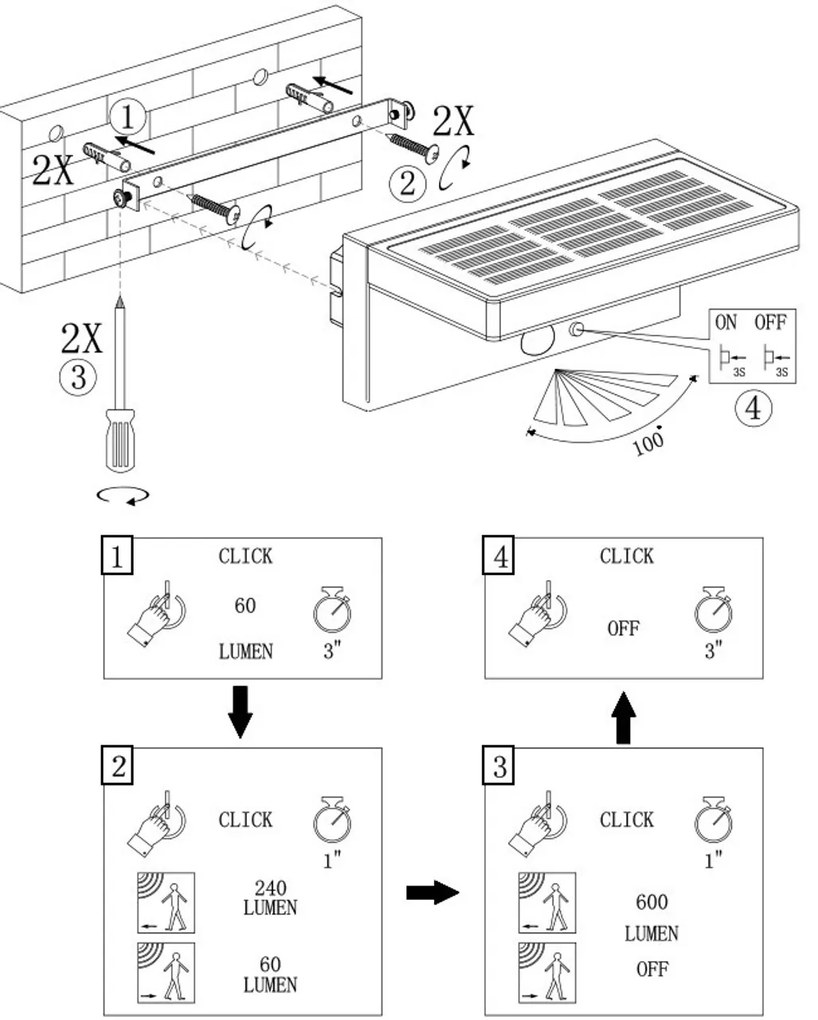 1
2X
2X
2
2X
3
ON OFF
3S 3S
4
100°

1
CLICK
60
LUMEN
3"

4
CLICK
OFF
3"

2
CLICK
1"
240
LUMEN
60
LUMEN

3
CLICK
1"
600
LUMEN
OFF