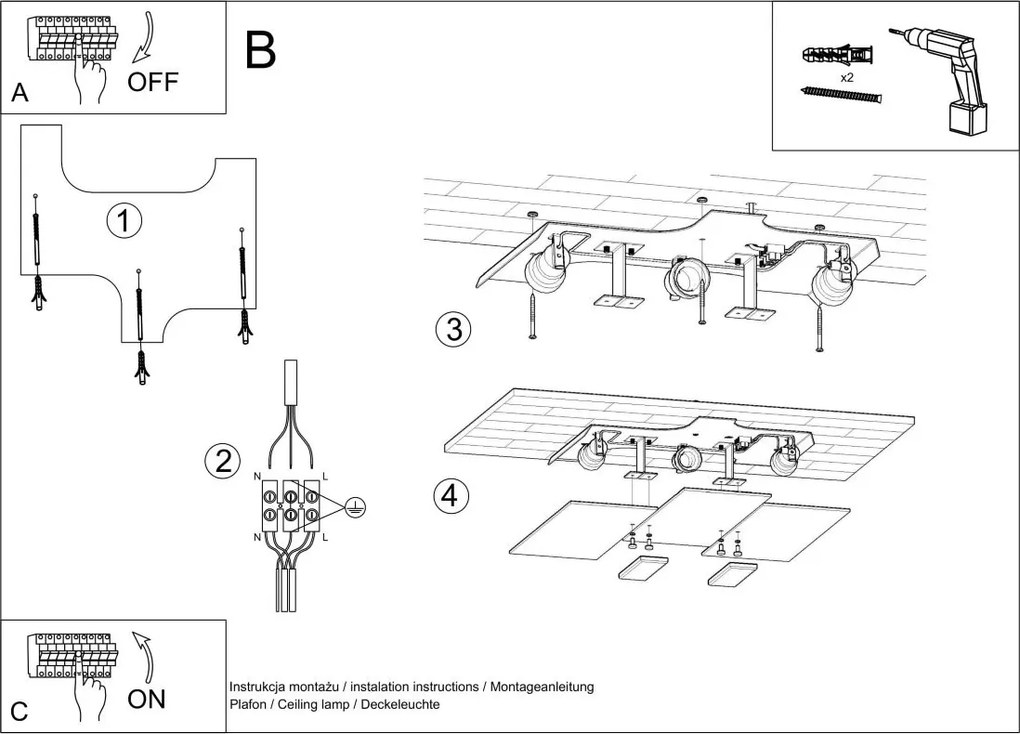 A
OFF

B

x2

1

2

N L

N L

3

4

C
ON

Instrukcja montażu / instalation instructions / Montageanleitung
Plafon / Ceiling lamp / Deckeleuchte