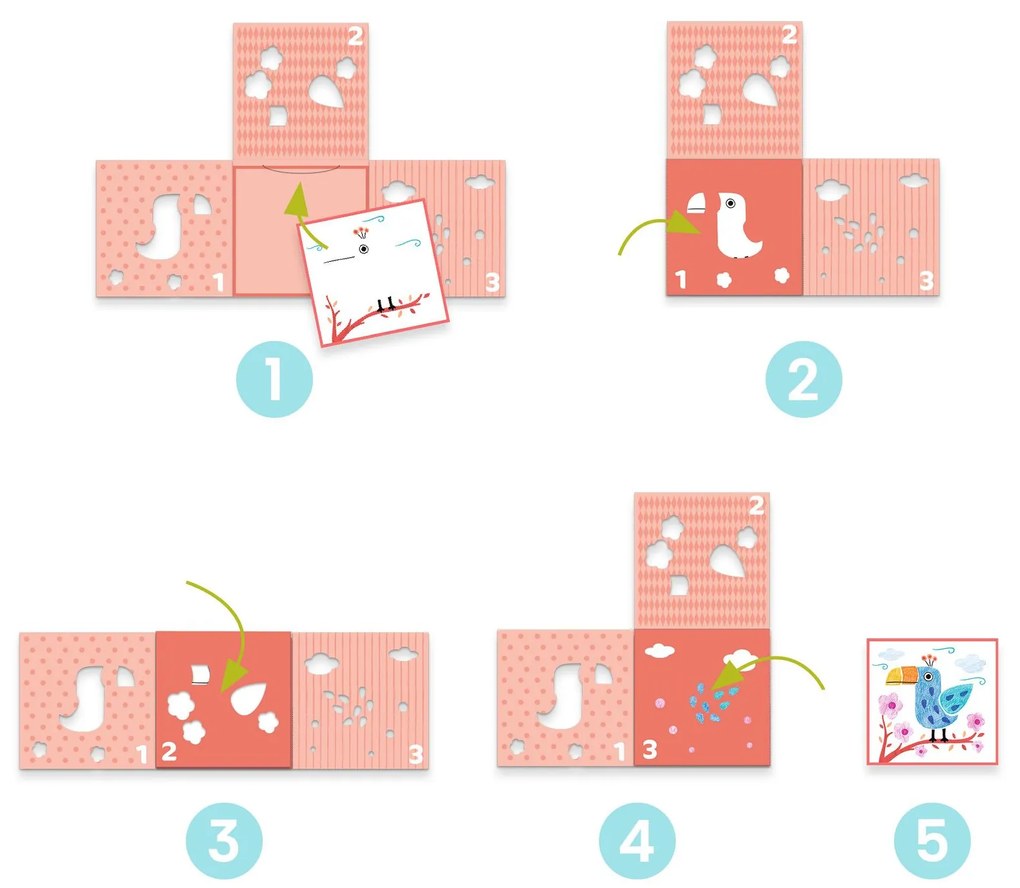 2
1
3
1
2
1
3
2
1
2
3
3
2
1
3
4
5