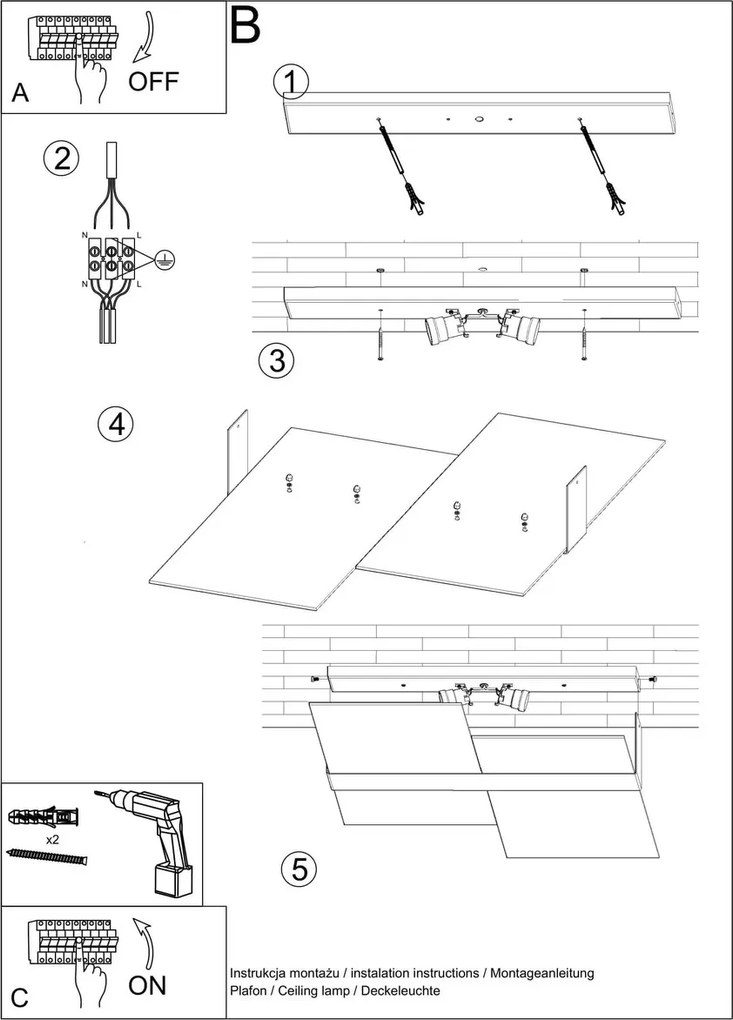 A
OFF

B

1

2

N
L
N
L

3

4

5

x2

C
ON

Instrukcja montażu / instalation instructions / Montageanleitung
Plafon / Ceiling lamp / Deckeleuchte