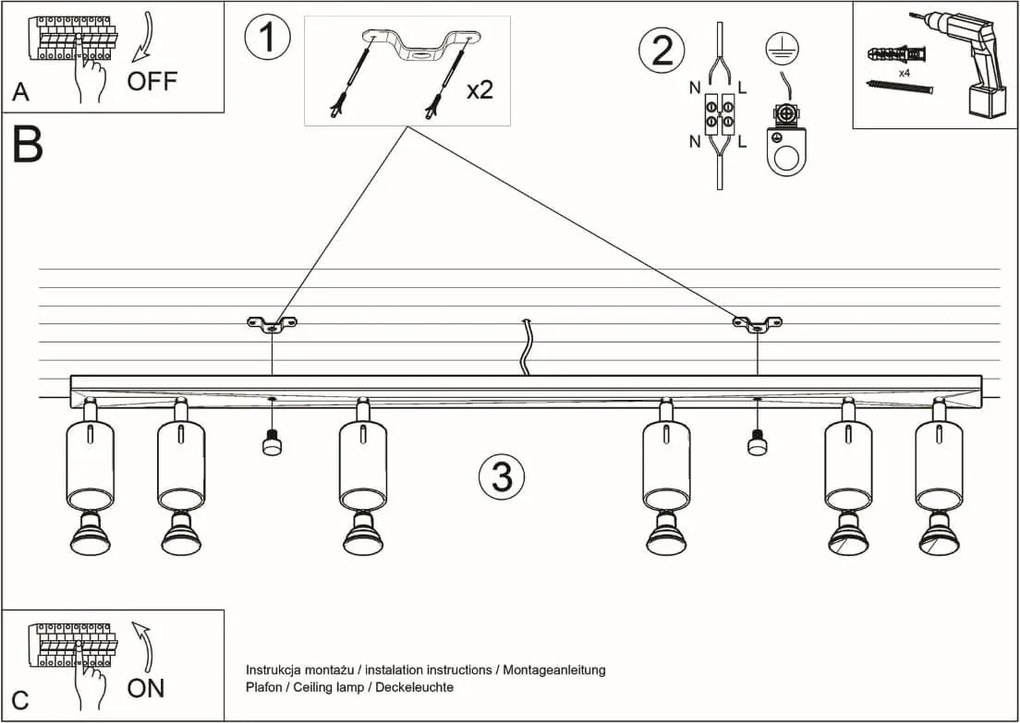 A
OFF

1
x2

2
N L
N L

x4

B

3

C
ON

Instrukcja montażu / instalation instructions / Montageanleitung
Plafon / Ceiling lamp / Deckeleuchte