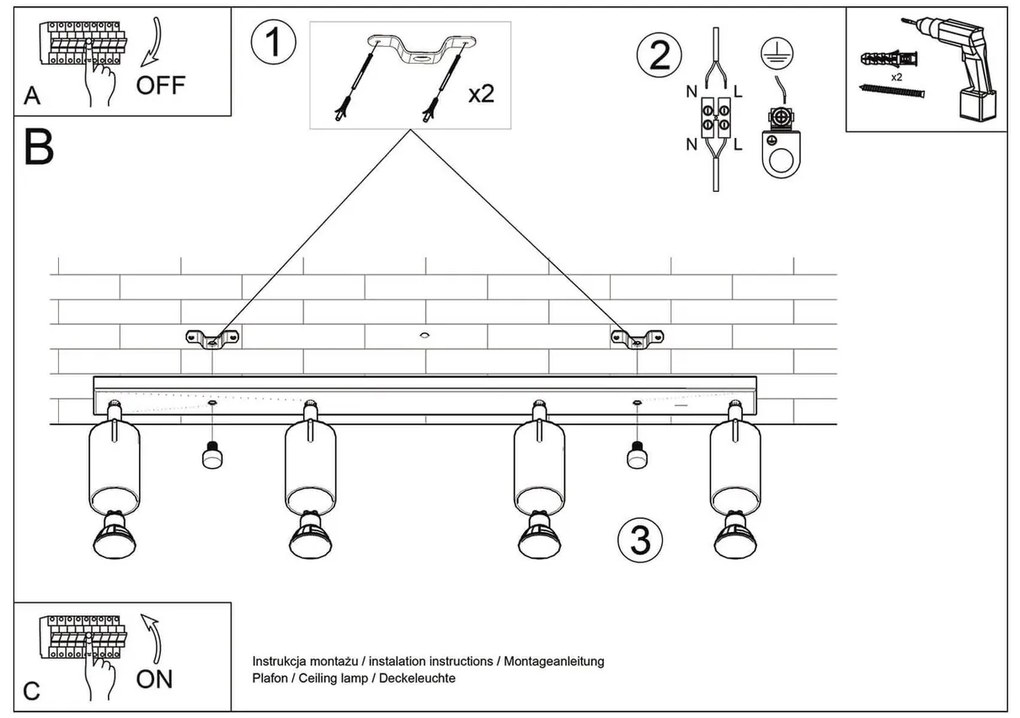 A
OFF

1
x2

2
N L
N L

x2

B

3

C
ON

Instrukcja montażu / instalation instructions / Montageanleitung
Plafon / Ceiling lamp / Deckeleuchte