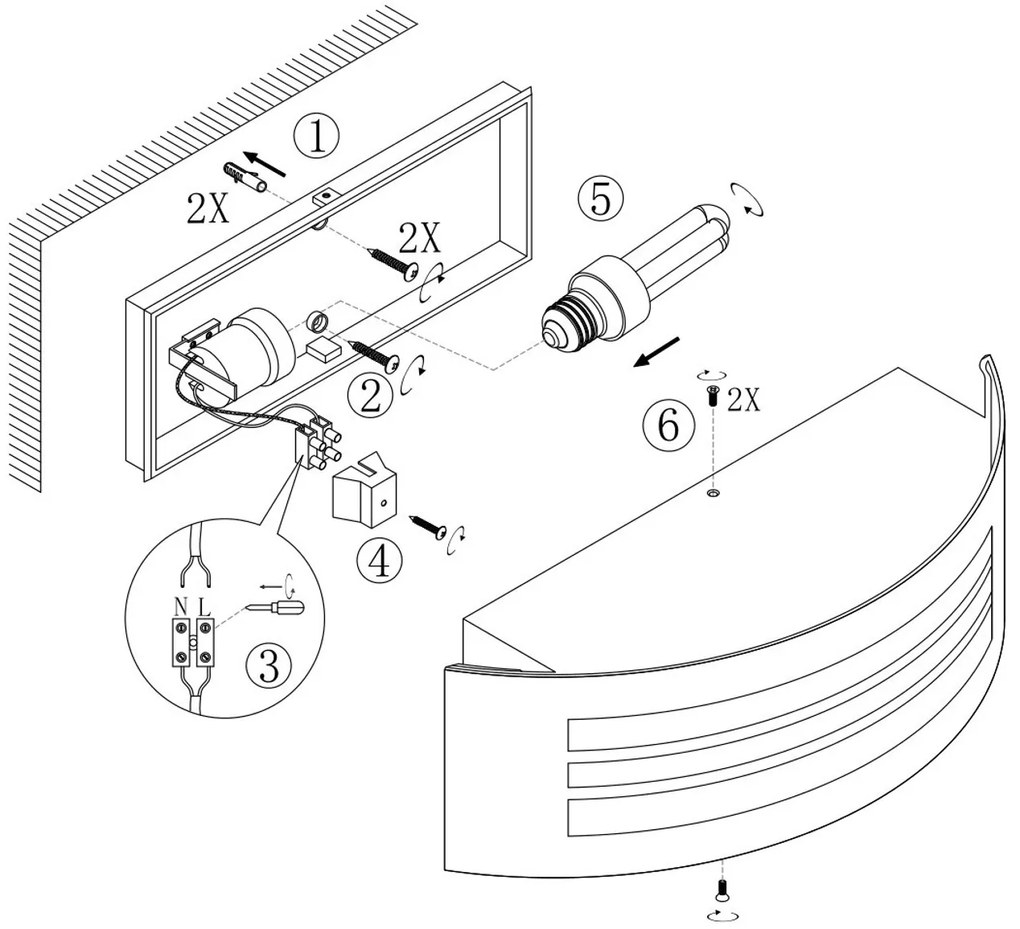 ①
2X
2X
⑤
②
2X
⑥
④
N L
③