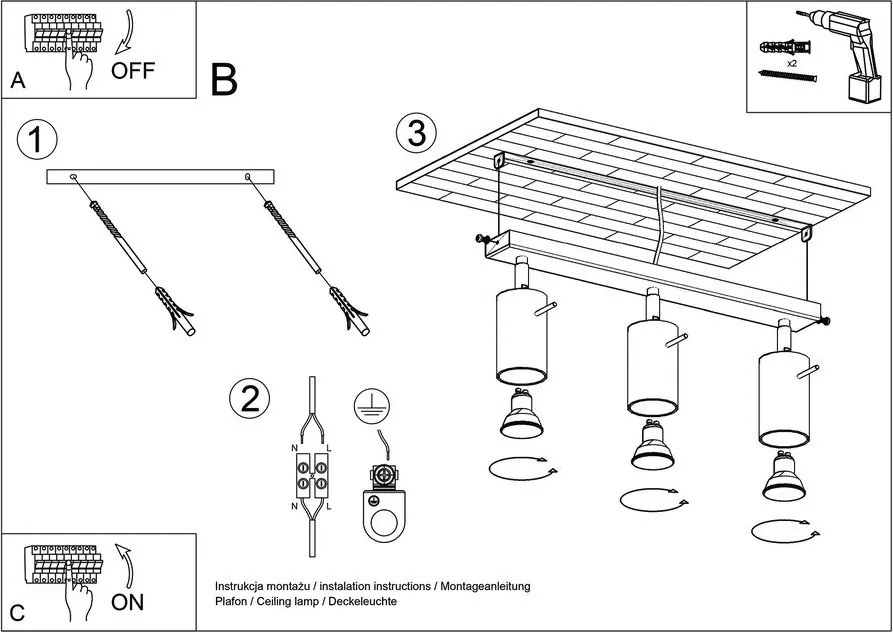 A
OFF
B
x2
1
3
2
N
L
N
L
C
ON
Instrukcja montażu / instalation instructions / Montageanleitung
Plafon / Ceiling lamp / Deckeleuchte