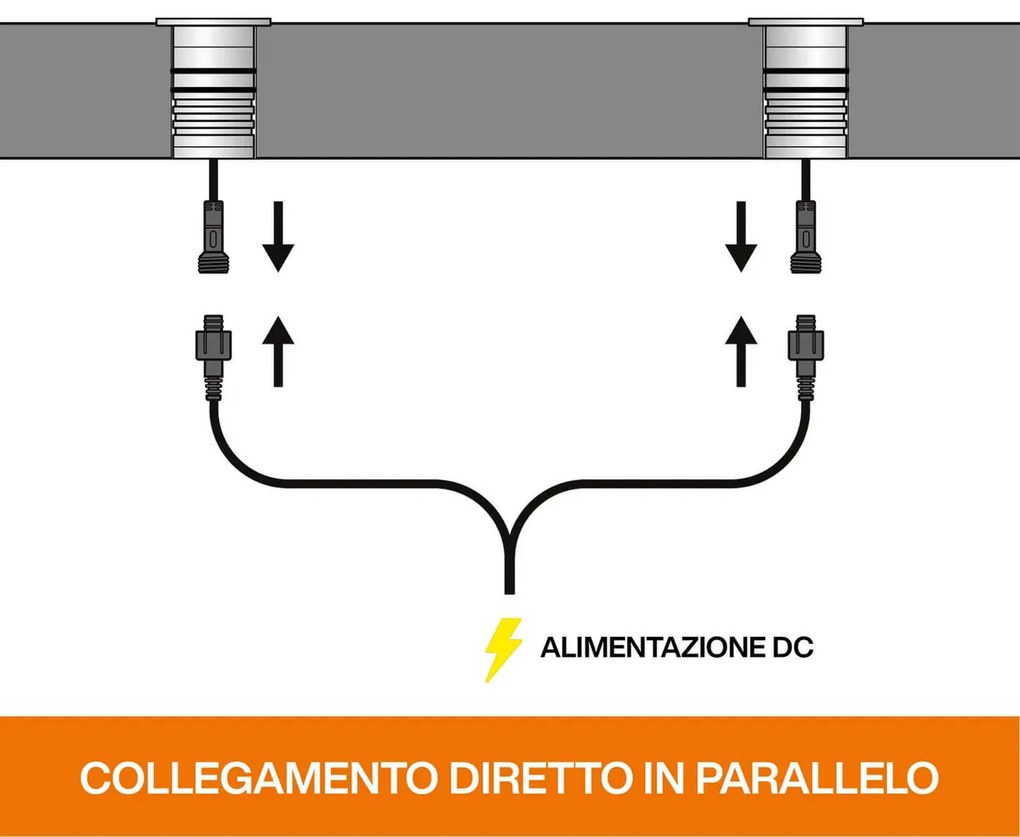 ALIMENTAZIONE DC

COLLEGAMENTO DIRETTO IN PARALLELO