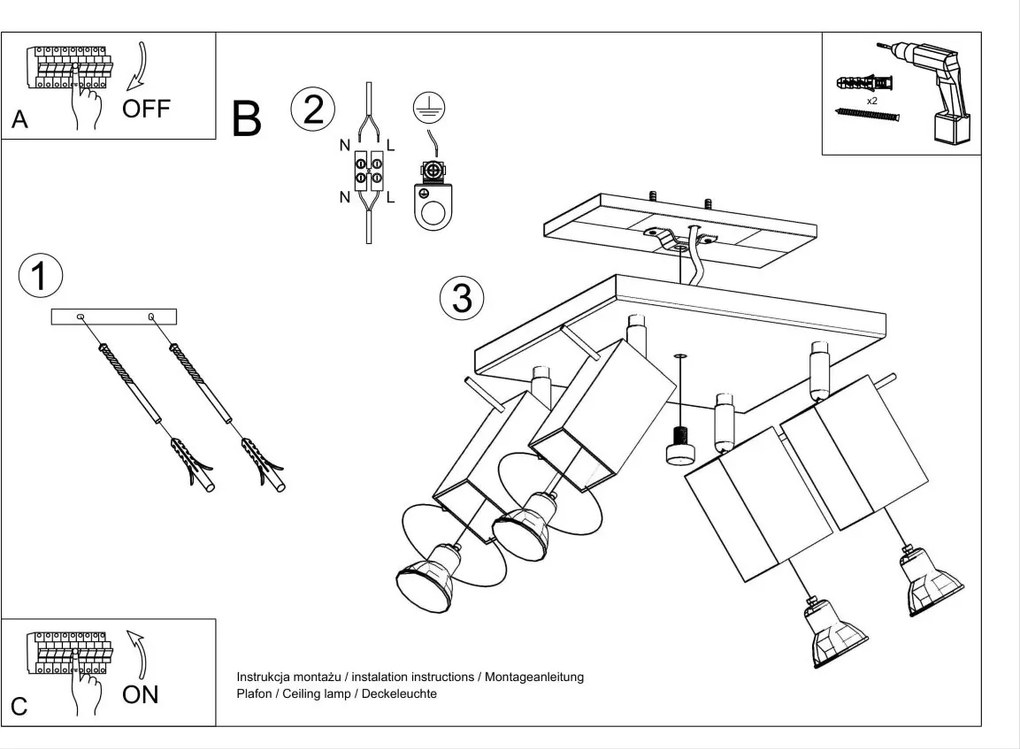 A
OFF
B
2
N
L
N
L
x2
1
3
C
ON
Instrukcja montażu / instalation instructions / Montageanleitung
Plafon / Ceiling lamp / Deckeleuchte