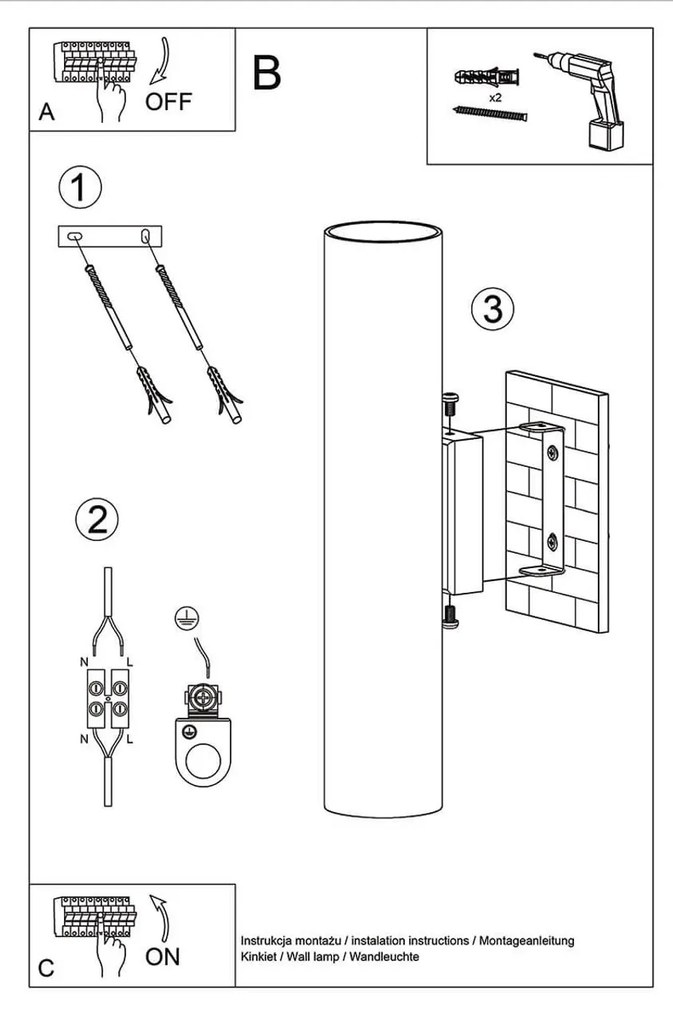 A OFF

B

x2

1

3

2

N L

N L

C ON

Instrukcja montażu / instalation instructions / Montageanleitung
Kinkiet / Wall lamp / Wandleuchte