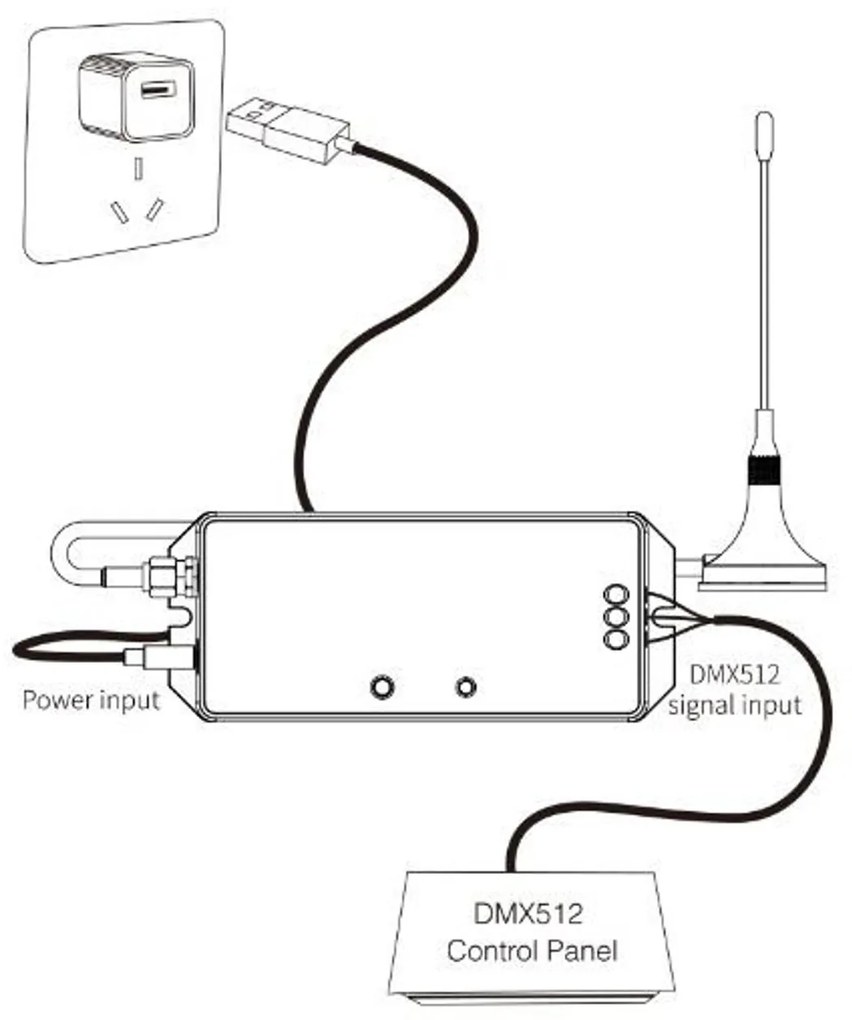 Power input

DMX512
signal input

DMX512
Control Panel