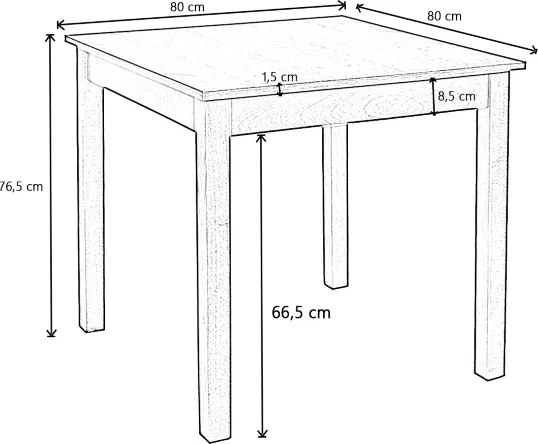 80 cm

80 cm

1,5 cm

8,5 cm

76,5 cm

66,5 cm