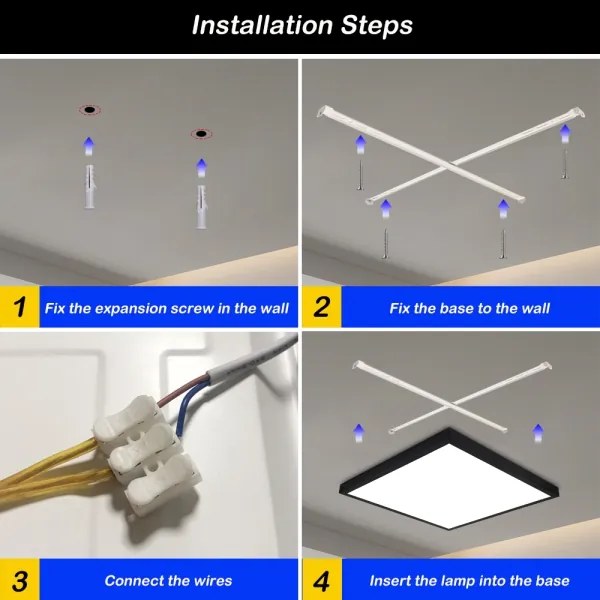 Installation Steps

1 Fix the expansion screw in the wall

2 Fix the base to the wall

3 Connect the wires

4 Insert the lamp into the base