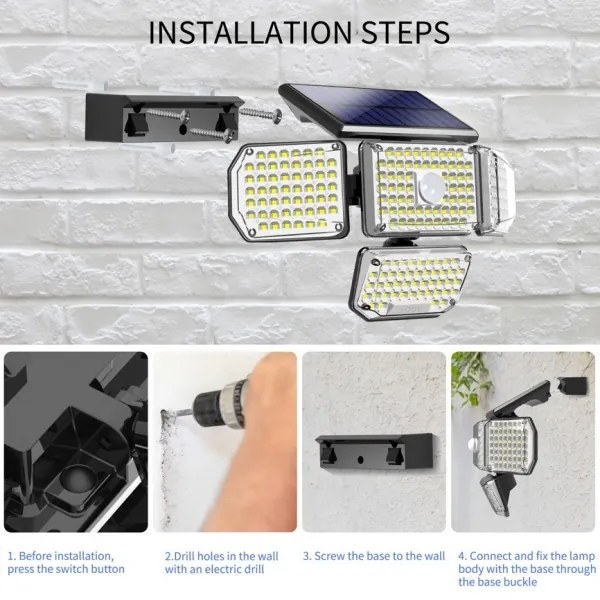 INSTALLATION STEPS

1. Before installation, press the switch button

2.Drill holes in the wall with an electric drill

3. Screw the base to the wall

4. Connect and fix the lamp body with the base through the base buckle