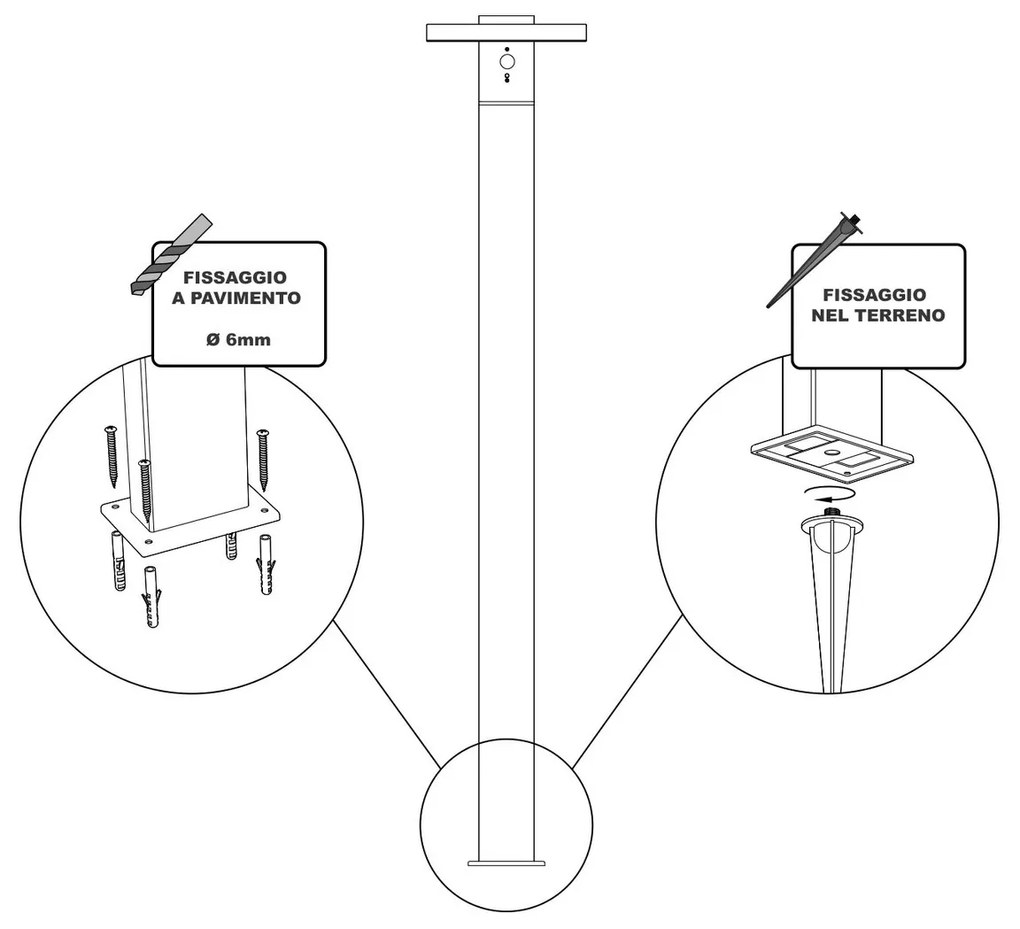 FISSAGGIO
A PAVIMENTO

Ø 6mm

FISSAGGIO
NEL TERRENO