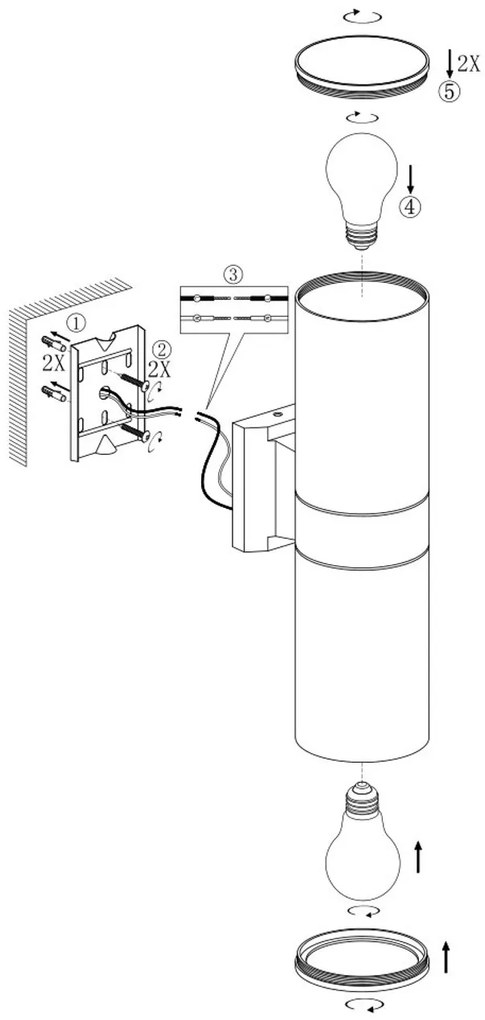 2X
⑤
④
③
①
2X
②
2X