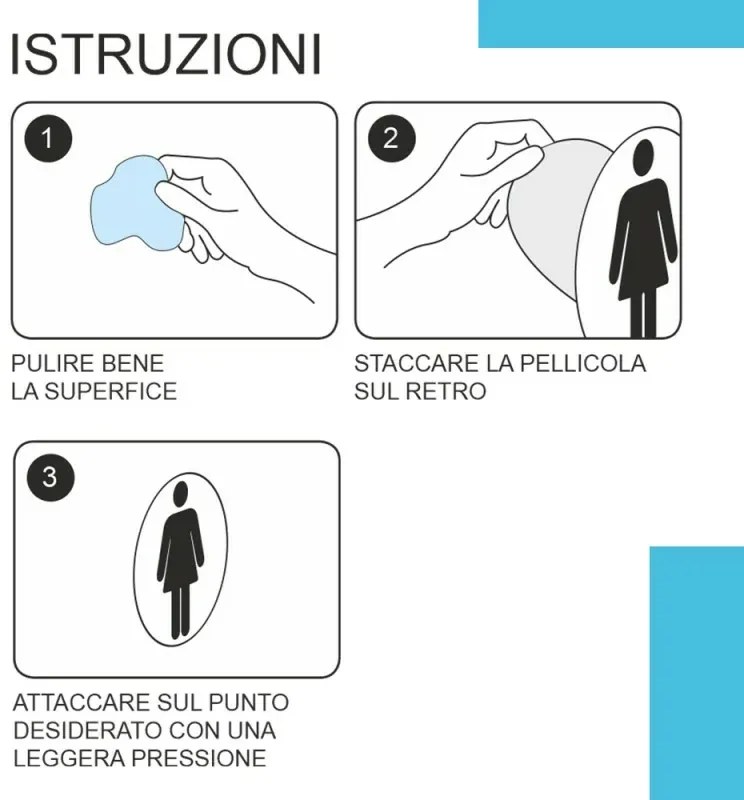 ISTRUZIONI

1

PULIRE BENE LA SUPERFICE

2

STACCARE LA PELLICOLA SUL RETRO

3

ATTACCARE SUL PUNTO DESIDERATO CON UNA LEGGERA PRESSIONE