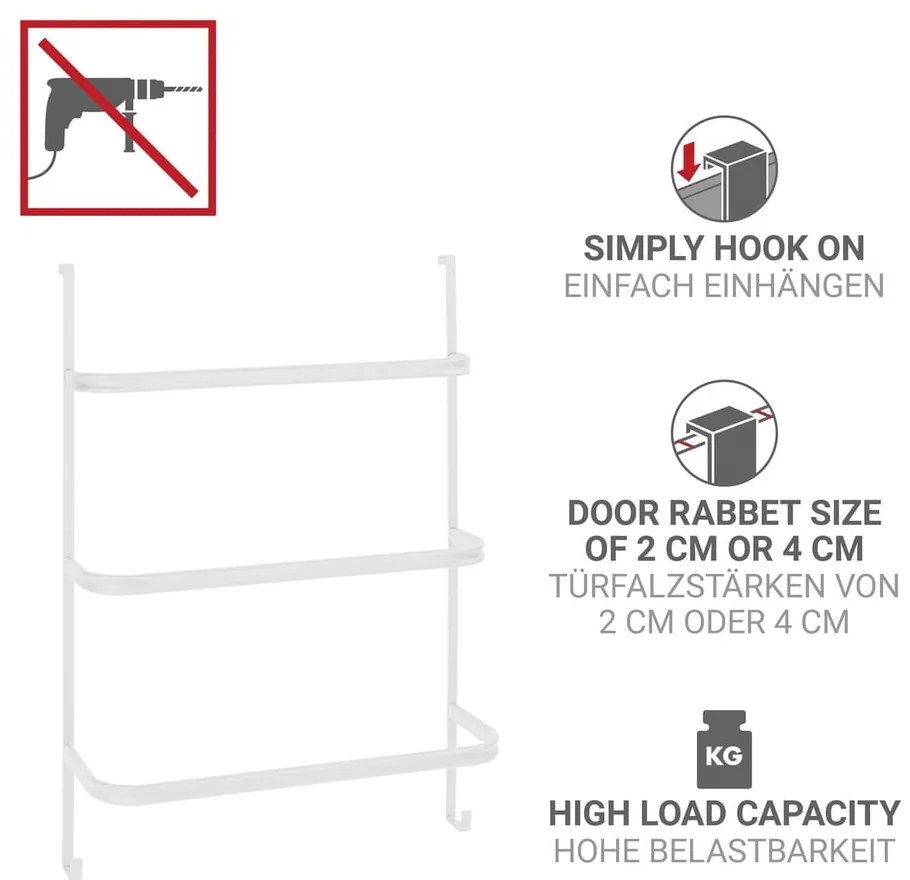 SIMPLY HOOK ON
EINFACH EINHÄNGEN

DOOR RABBET SIZE OF 2 CM OR 4 CM
TÜRFALZSTÄRKEN VON 2 CM ODER 4 CM

KG

HIGH LOAD CAPACITY
HOHE BELASTBARKEIT