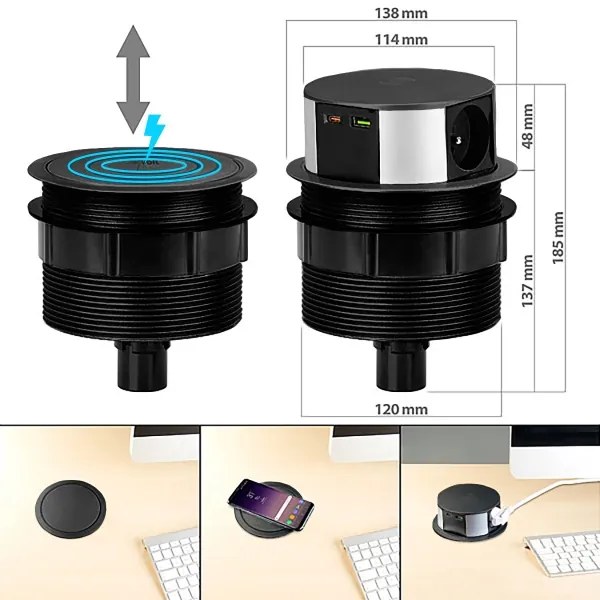 138 mm
114 mm
48 mm
185 mm
137 mm
120 mm