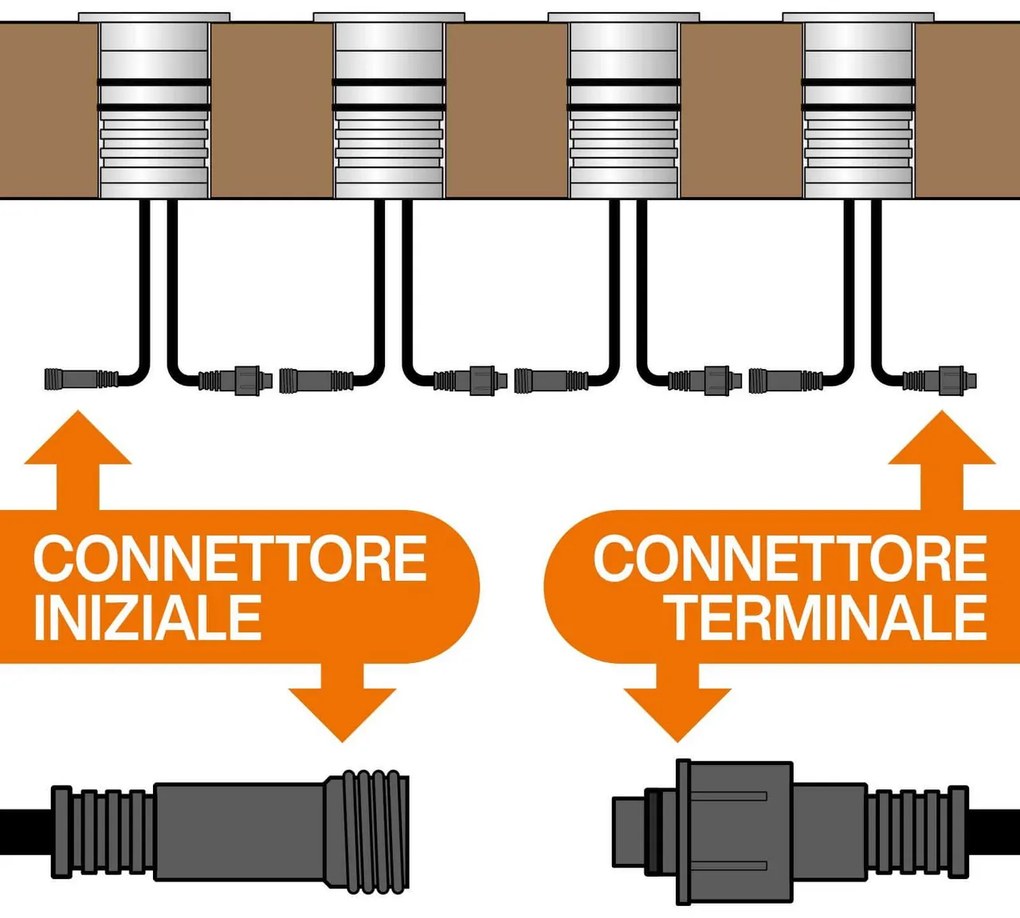 CONNETTORE INIZIALE

CONNETTORE TERMINALE