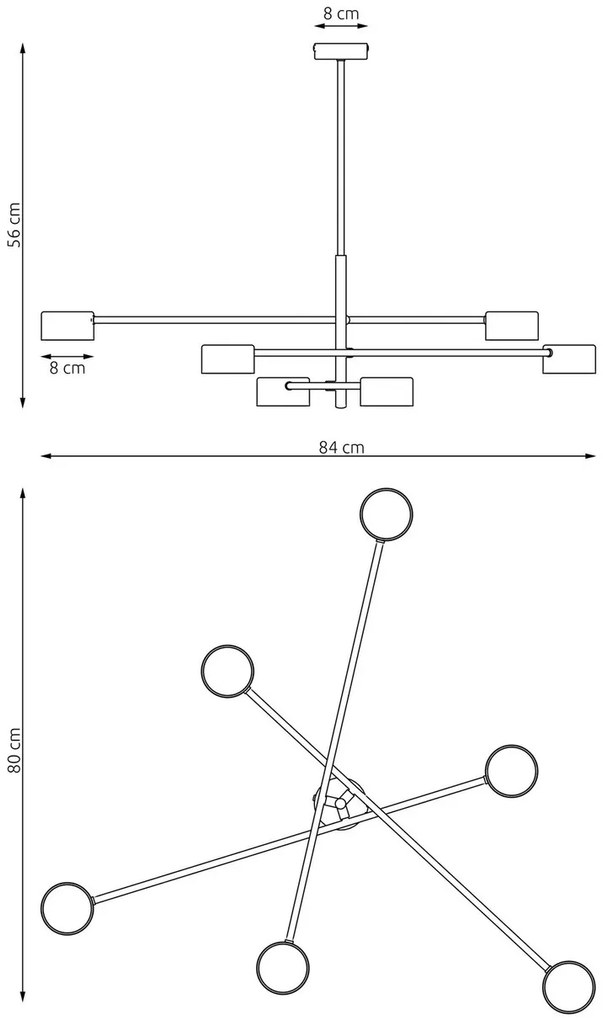 8 cm
56 cm
8 cm
84 cm
80 cm