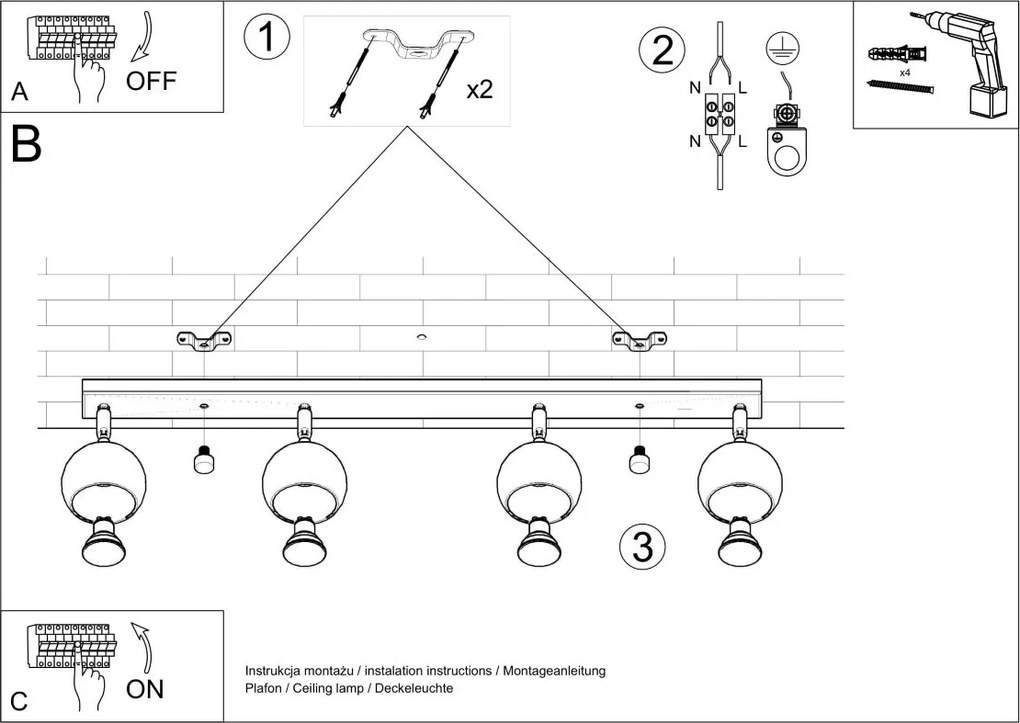 A
OFF

1

x2

2

N L
N L

x4

B

3

C
ON

Instrukcja montażu / instalation instructions / Montageanleitung
Plafon / Ceiling lamp / Deckeleuchte