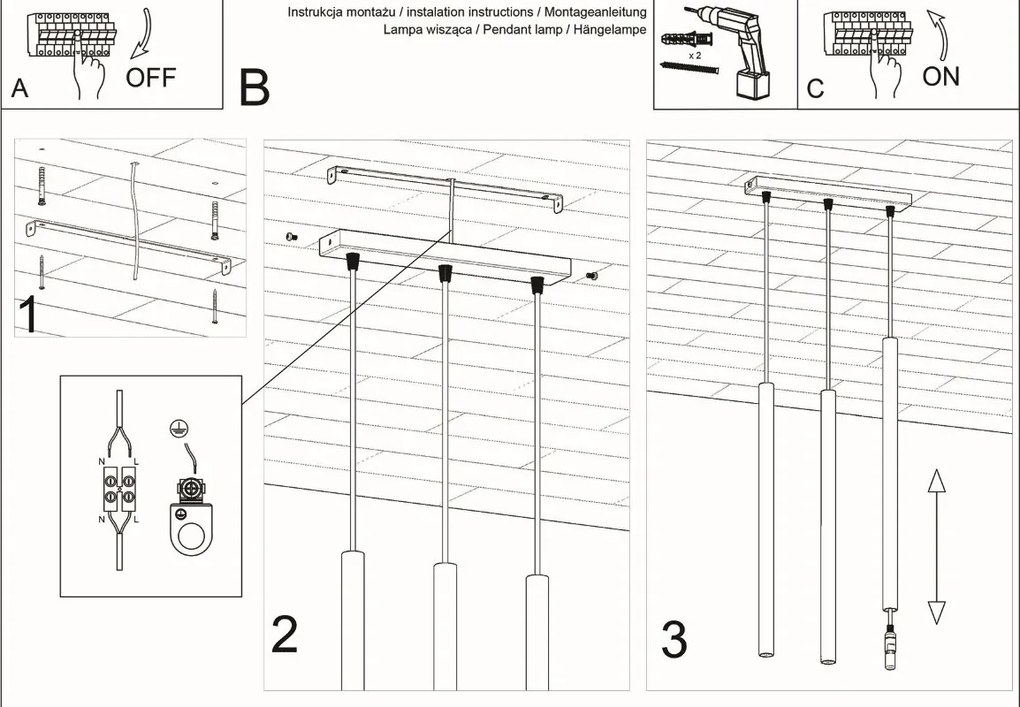 A OFF

B

Instrukcja montażu / instalation instructions / Montageanleitung
Lampa wisząca / Pendant lamp / Hängelampe

x 2

C ON

1

N L

N L

2

3