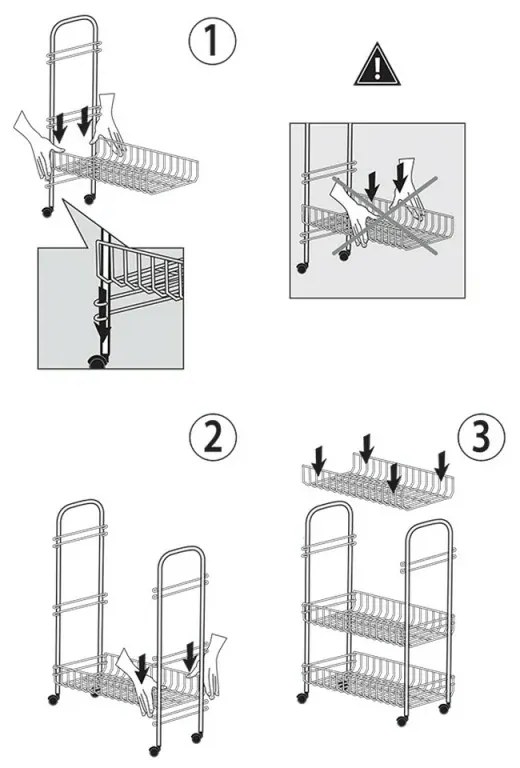 1

2

3