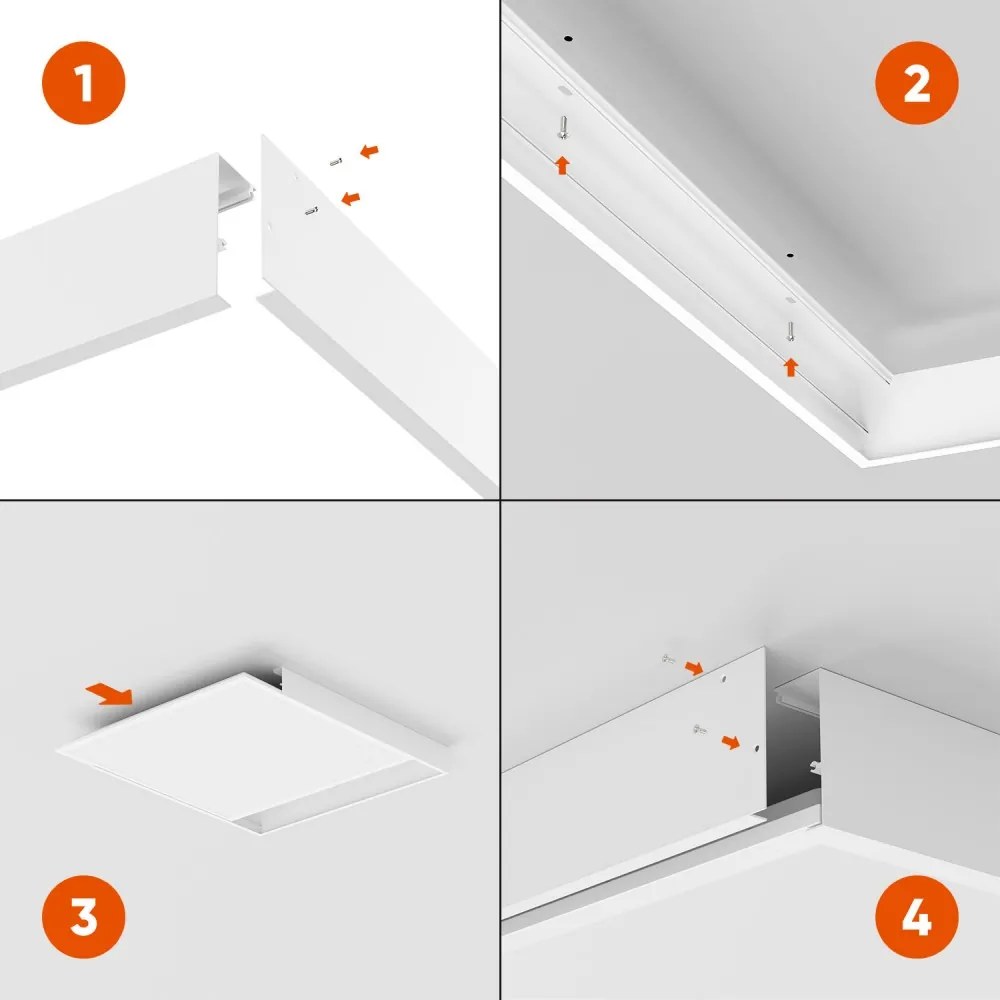 1

2

3

4