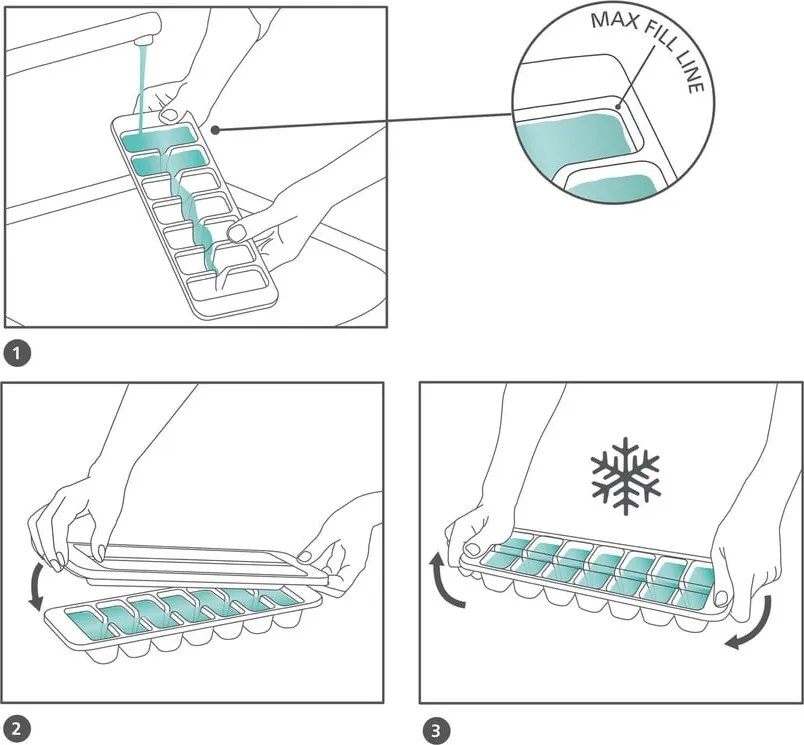 MAX FILL LINE

1

2

3