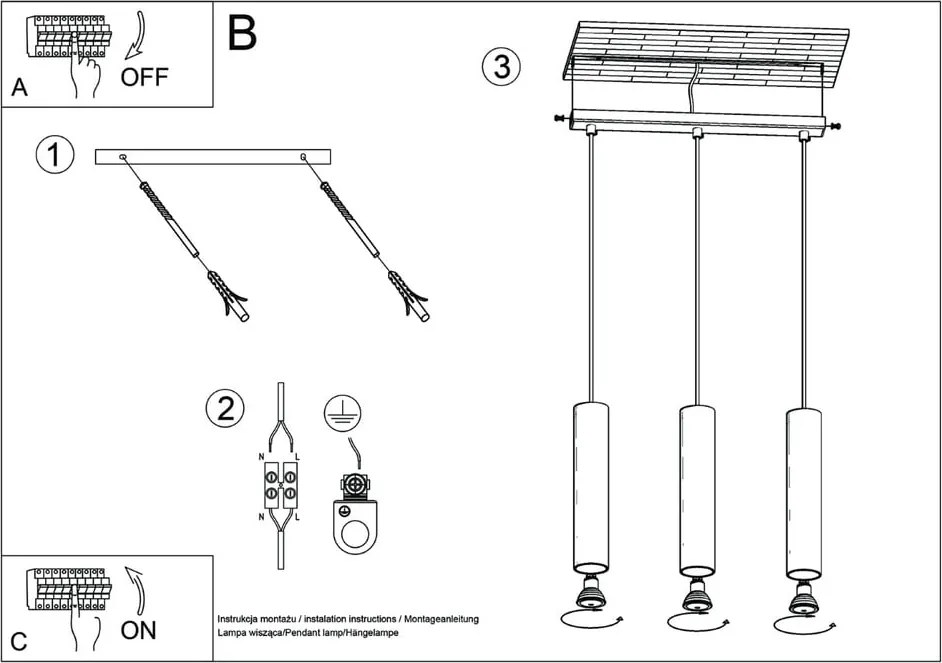 A
OFF

B

1

2

N L
N L

3

C
ON

Instrukcja montażu / instalation instructions / Montageanleitung
Lampa wisząca/Pendant lamp/Hängelampe