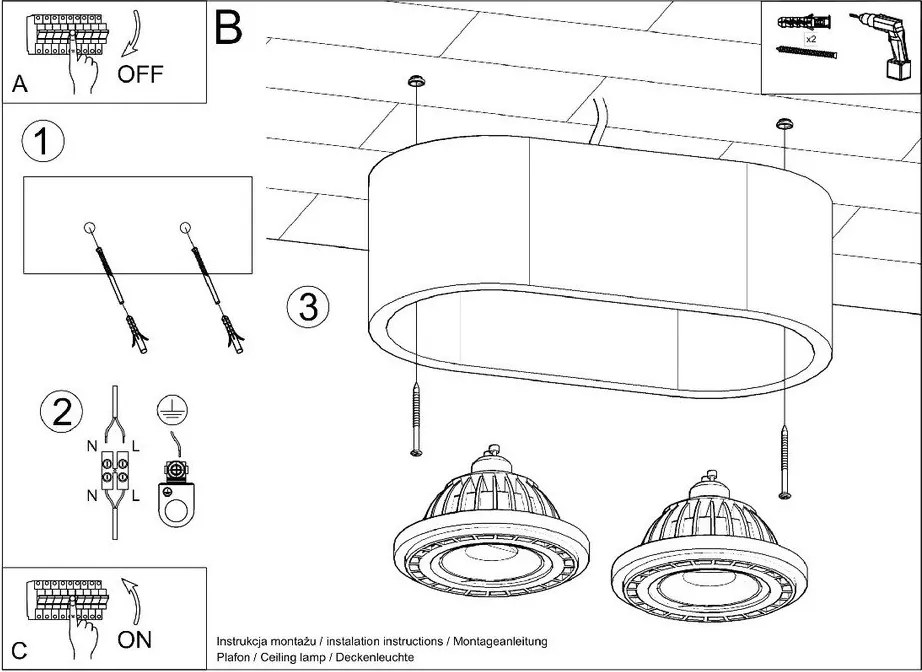 A
OFF

B

x2

1

2

N L
N L

3

C
ON

Instrukcja montażu / instalation instructions / Montageanleitung
Plafon / Ceiling lamp / Deckenleuchte