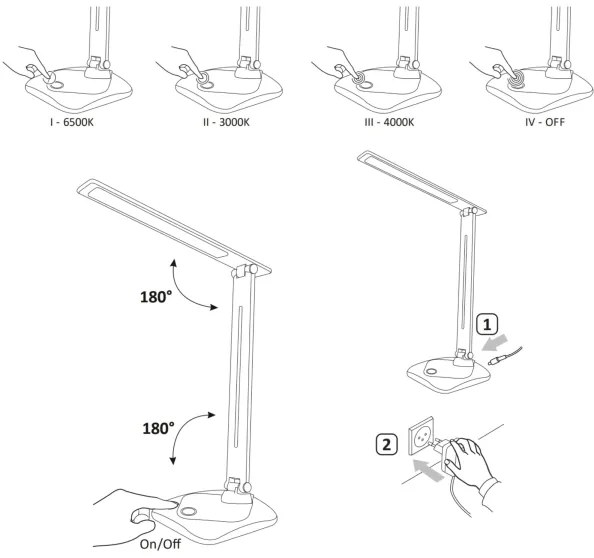 I - 6500K

II - 3000K

III - 4000K

IV - OFF

180°

180°

On/Off

1

2