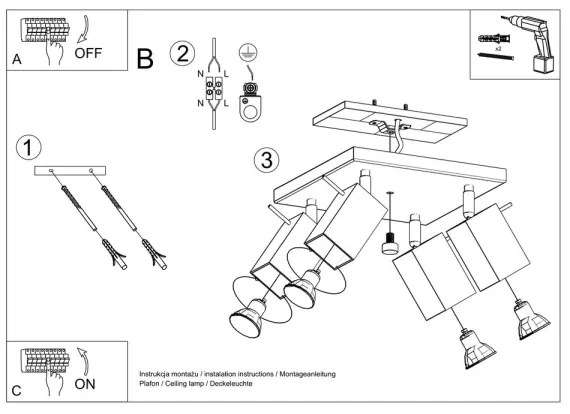 A
OFF

B

2

N L
N L

x2

1

3

C
ON

Instrukcja montażu / instalation instructions / Montageanleitung
Plafon / Ceiling lamp / Deckeleuchte