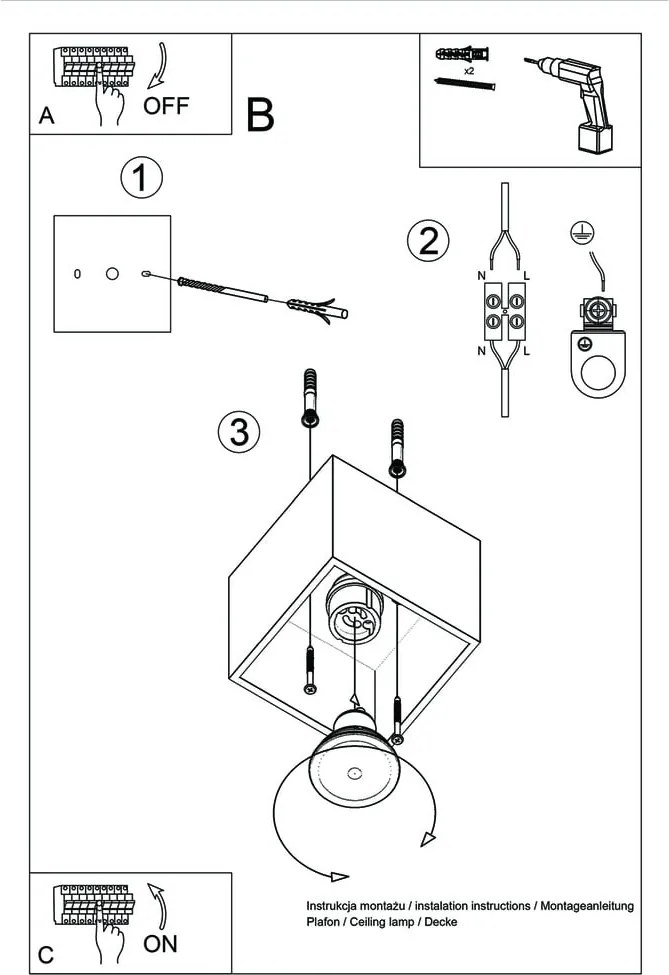 A OFF

B

x2

1

0

2

N L

N L

3

C ON

Instrukcja montażu / instalation instructions / Montageanleitung
Plafon / Ceiling lamp / Decke