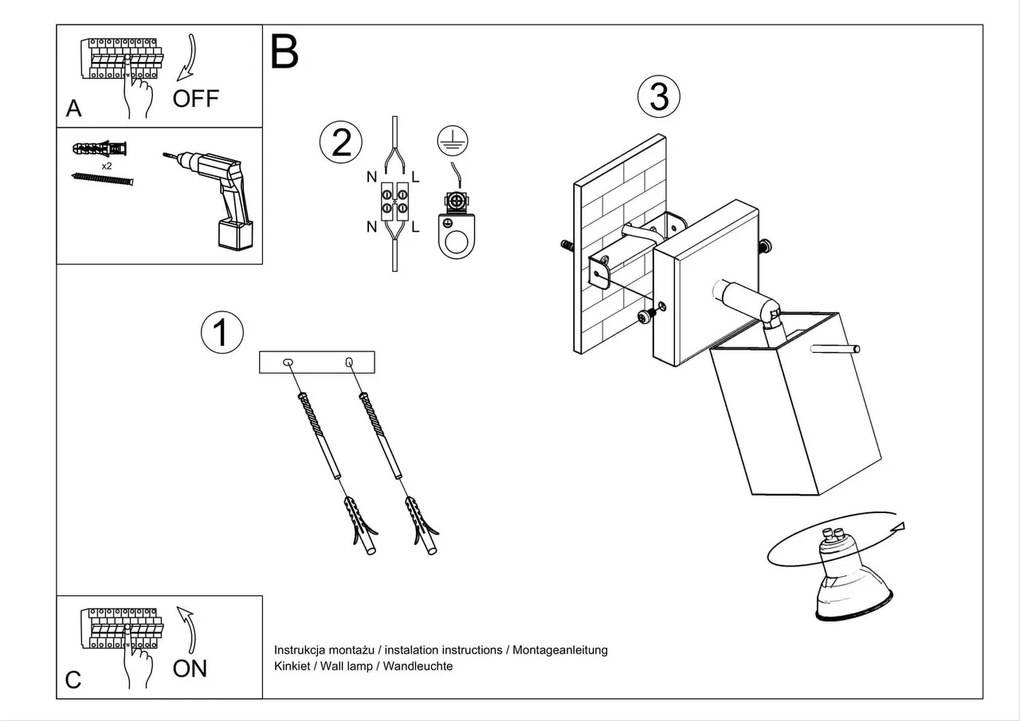 A
OFF

x2

B

2
N L
N L

3

1

C
ON

Instrukcja montażu / instalation instructions / Montageanleitung
Kinkiet / Wall lamp / Wandleuchte